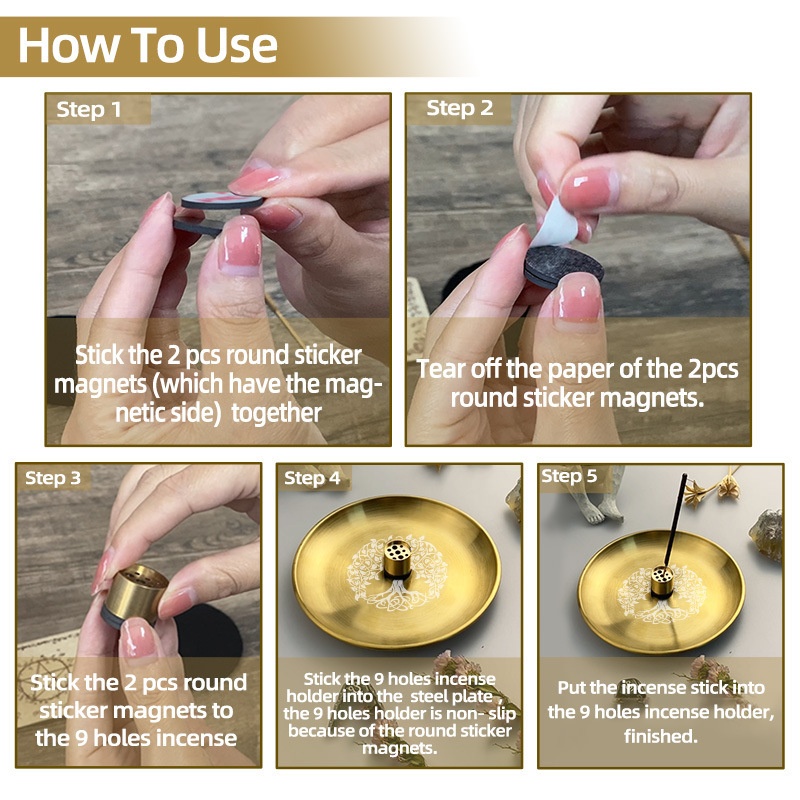 How To Use

Step 1

Stick the 2 pcs round sticker magnets (which have the magnetic side) together

Step 2

Tear off the paper of the 2pcs round sticker magnets.

Step 3

Stick the 2 pcs round sticker magnets to the 9 holes incense

Step 4

Stick the 9 holes incense holder into the steel plate , the 9 holes holder is non- slip because of the round sticker magnets.

Step 5

Put the incense stick into the 9 holes incense holder, finished.