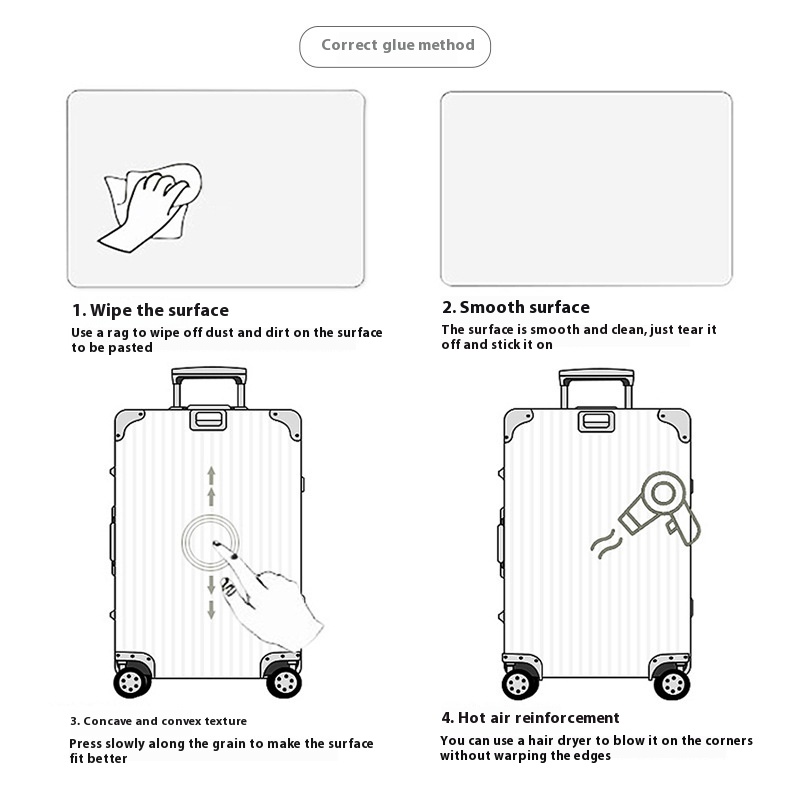 Correct glue method

1. Wipe the surface

Use a rag to wipe off dust and dirt on the surface to be pasted

2. Smooth surface

The surface is smooth and clean, just tear it off and stick it on

3. Concave and convex texture

Press slowly along the grain to make the surface fit better

4. Hot air reinforcement

You can use a hair dryer to blow it on the corners without warping the edges