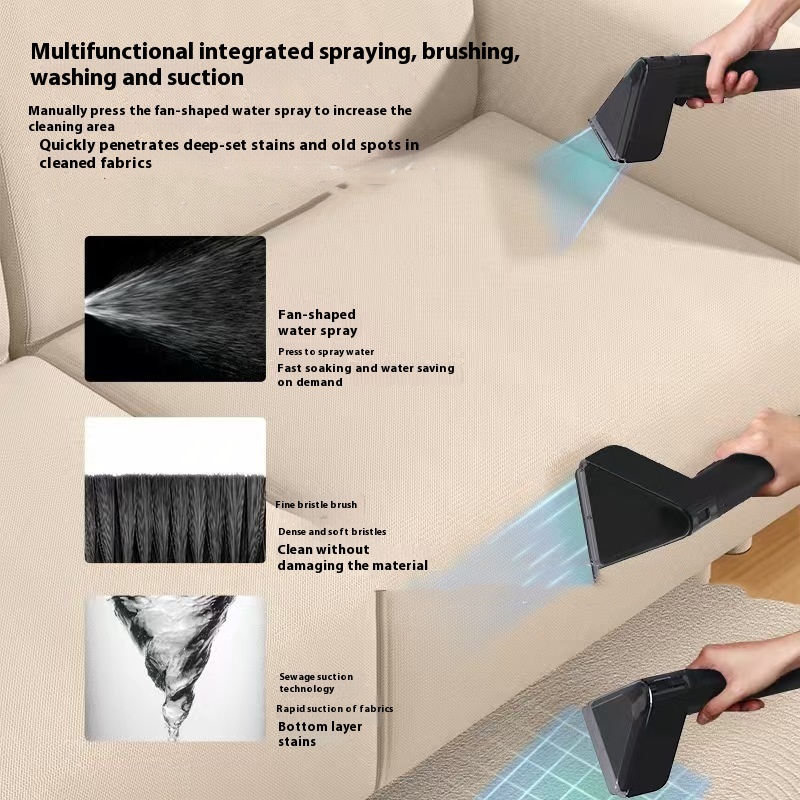 Multifunctional integrated spraying, brushing, washing and suction

Manually press the fan-shaped water spray to increase the cleaning area

Quickly penetrates deep-set stains and old spots in cleaned fabrics

Fan-shaped water spray

Press to spray water

Fast soaking and water saving on demand

Fine bristle brush

Dense and soft bristles

Clean without damaging the material

Sewage suction technology

Rapid suction of fabrics

Bottom layer stains