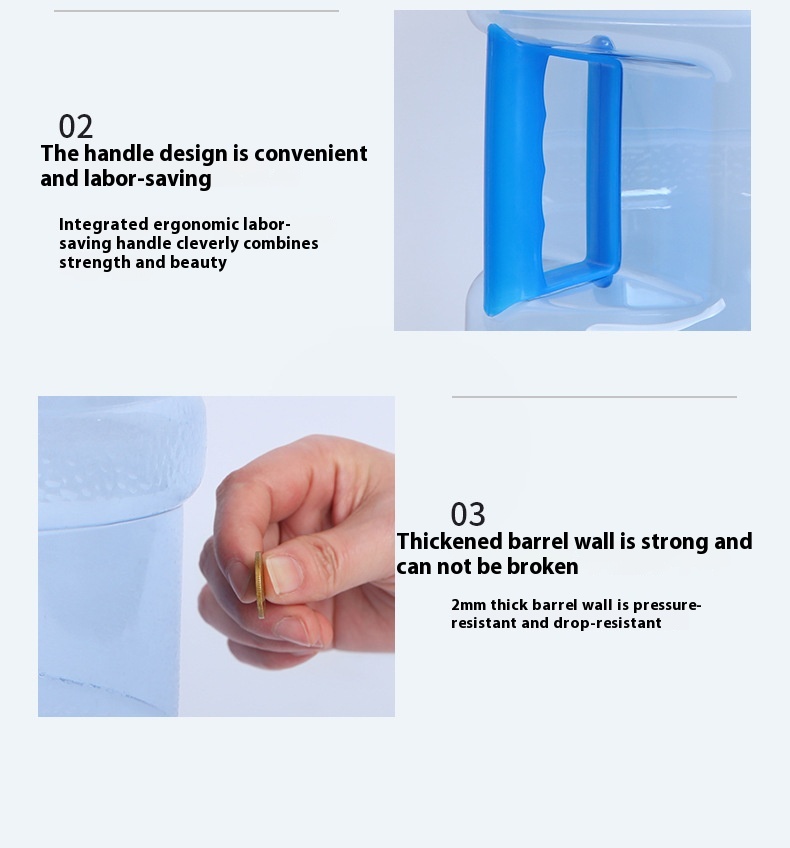 02
The handle design is convenient and labor-saving

Integrated ergonomic labor-saving handle cleverly combines strength and beauty

03
Thickened barrel wall is strong and can not be broken

2mm thick barrel wall is pressure-resistant and drop-resistant