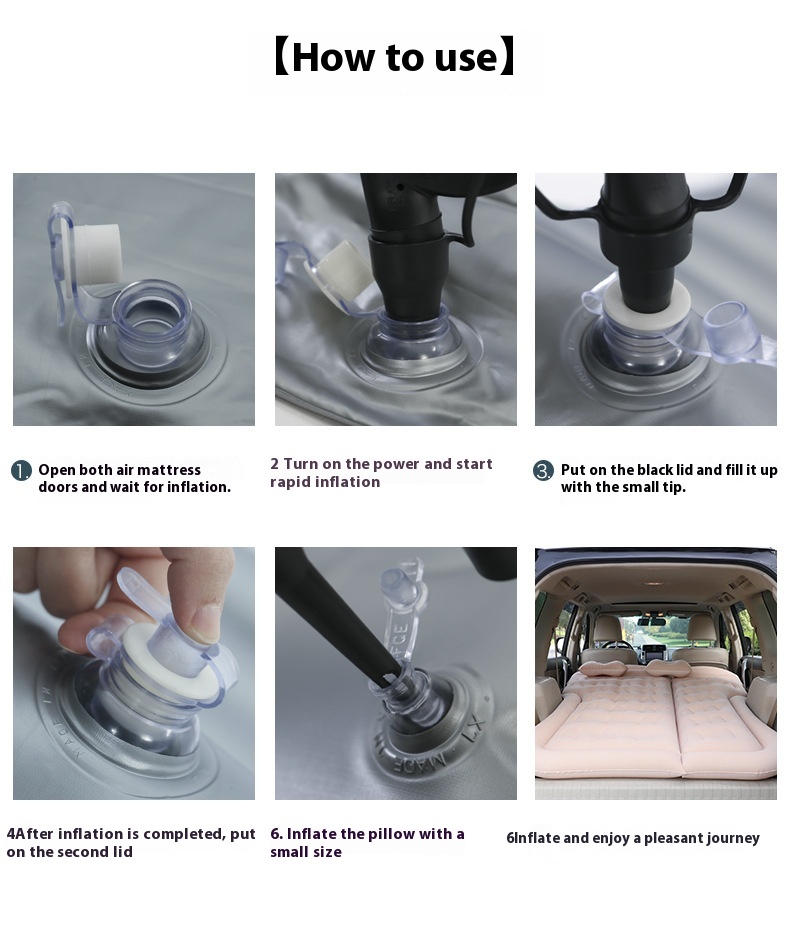 【How to use】

1. Open both air mattress doors and wait for inflation.

2 Turn on the power and start rapid inflation

3. Put on the black lid and fill it up with the small tip.

4After inflation is completed, put on the second lid

6. Inflate the pillow with a small size

6Inflate and enjoy a pleasant journey