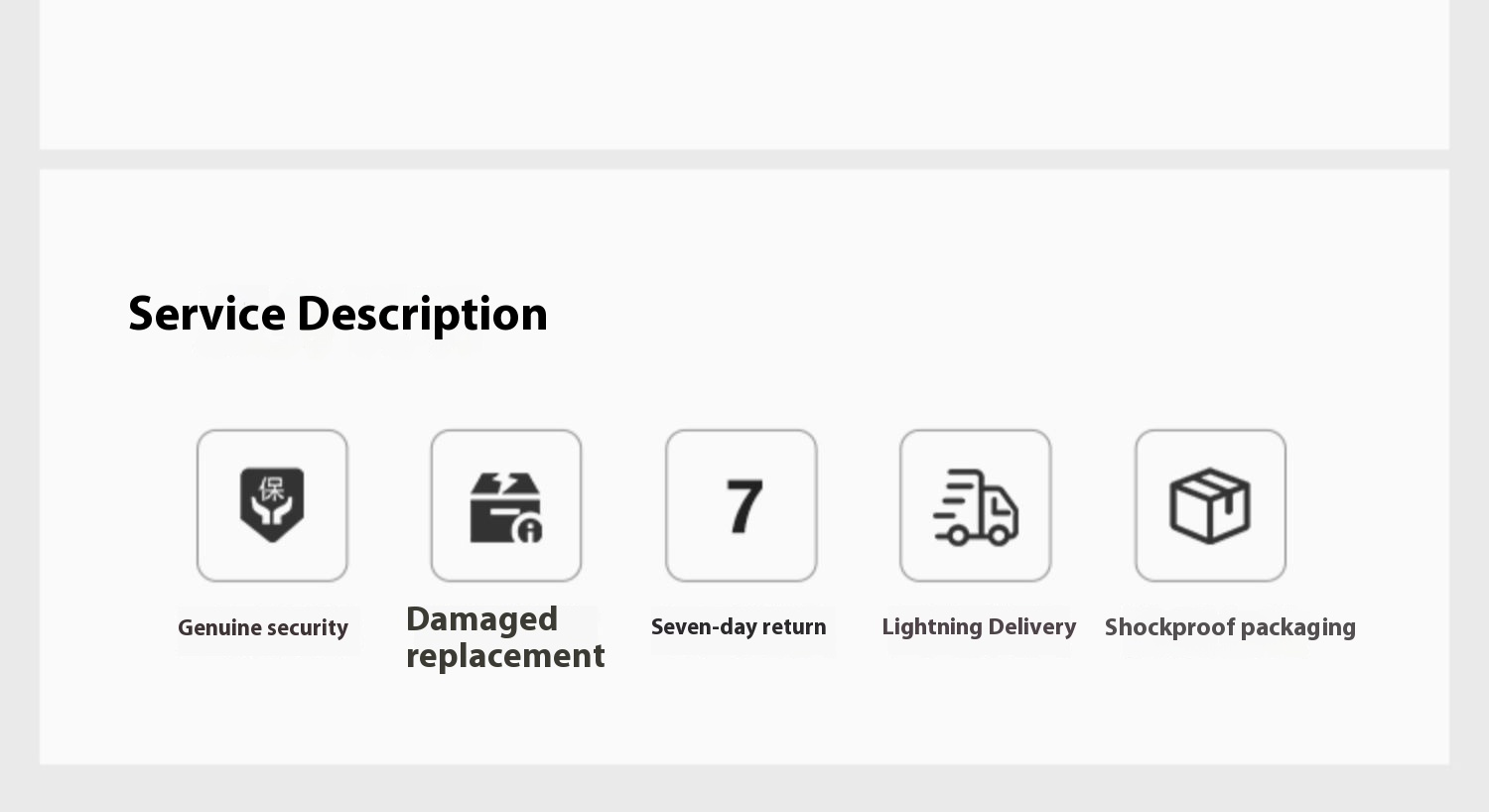 Service Description

保

Genuine security

Damaged replacement

7

Seven-day return

Lightning Delivery

Shockproof packaging