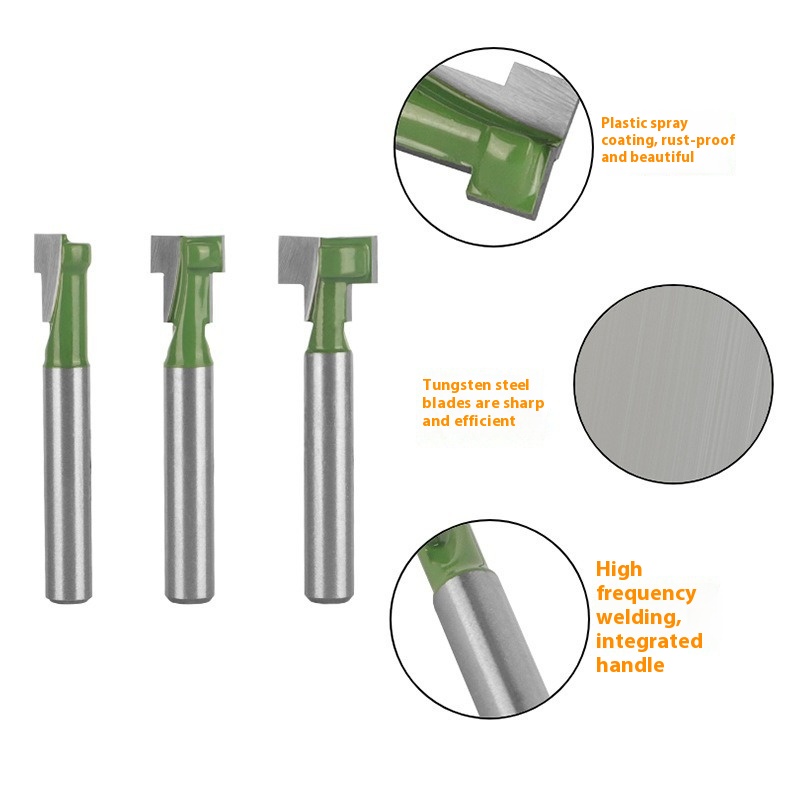 Plastic spray coating, rust-proof and beautiful

Tungsten steel blades are sharp and efficient

High frequency welding, integrated handle