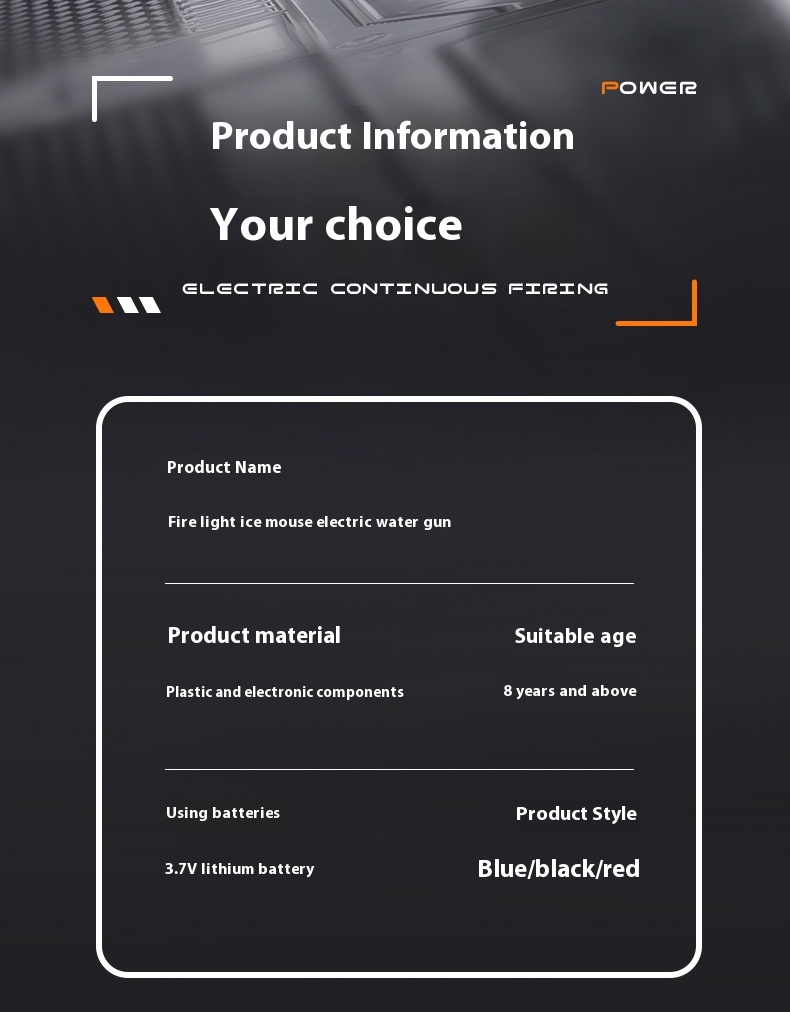 POWER

Product Information

Your choice

ELECTRIC CONTINUOUS FIRING

Product Name

Fire light ice mouse electric water gun

Product material

Plastic and electronic components

Suitable age

8 years and above

Using batteries

3.7V lithium battery

Product Style

Blue/black/red