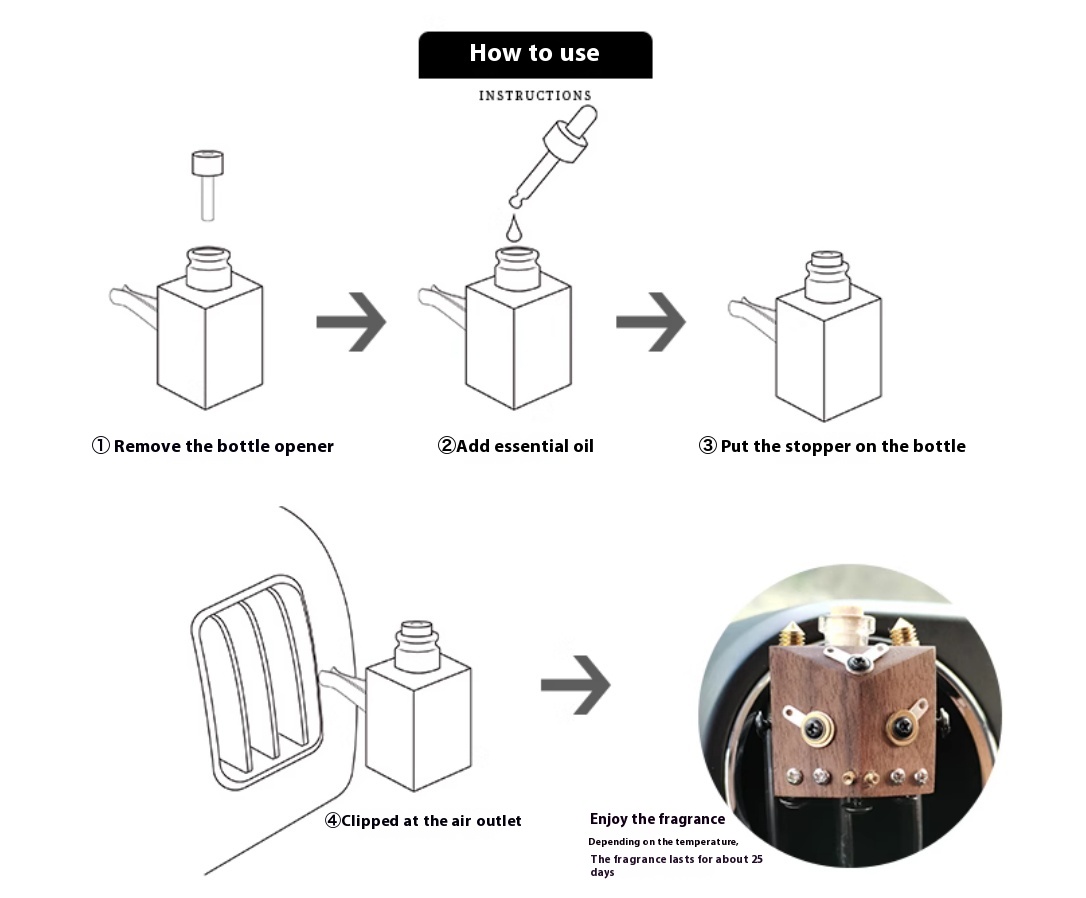 How to use

INSTRUCTIONS

① Remove the bottle opener

②Add essential oil

③ Put the stopper on the bottle

④Clipped at the air outlet

Enjoy the fragrance

Depending on the temperature,

The fragrance lasts for about 25 days