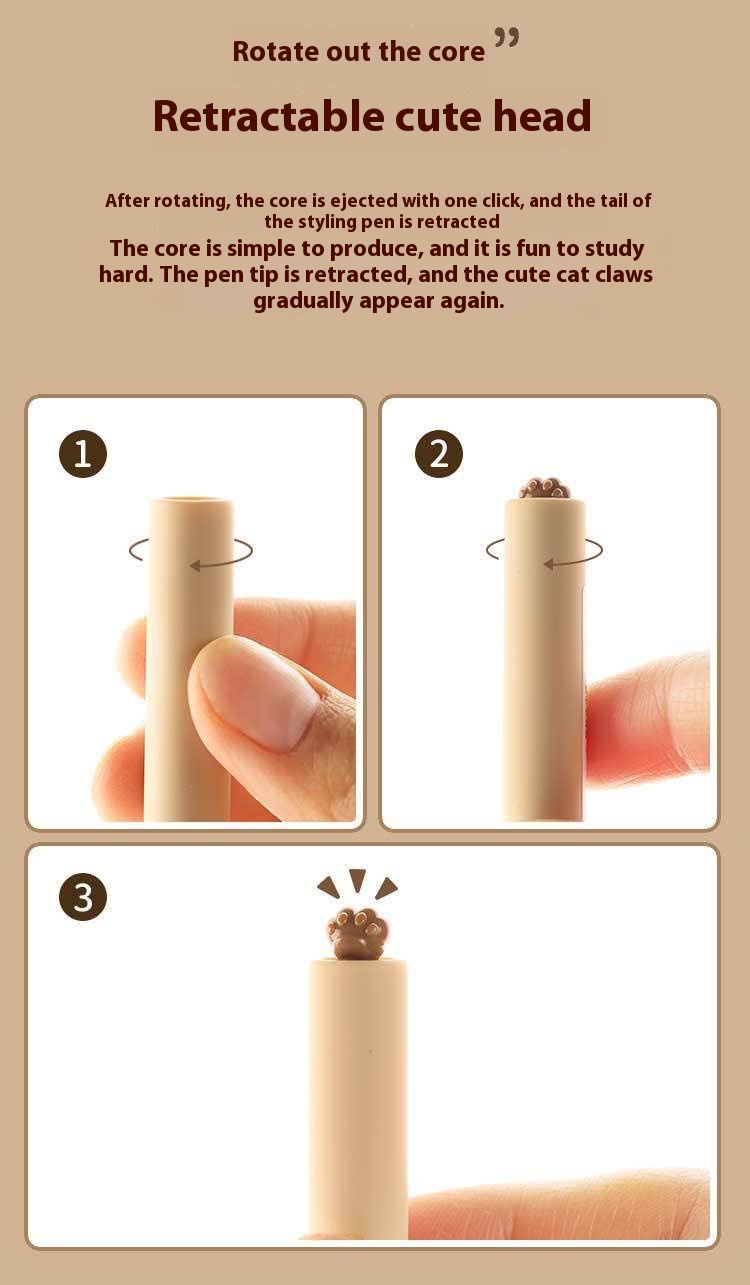 Rotate out the core ”

Retractable cute head

After rotating, the core is ejected with one click, and the tail of the styling pen is retracted

The core is simple to produce, and it is fun to study hard. The pen tip is retracted, and the cute cat claws gradually appear again.

1

2

3