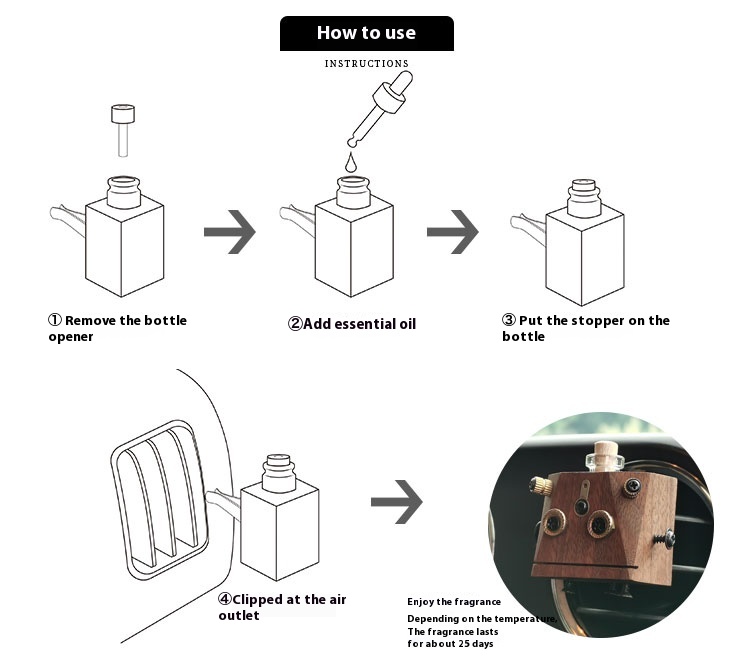 How to use

INSTRUCTIONS

① Remove the bottle opener

②Add essential oil

③ Put the stopper on the bottle

④Clipped at the air outlet

Enjoy the fragrance

Depending on the temperature,
The fragrance lasts
for about 25 days