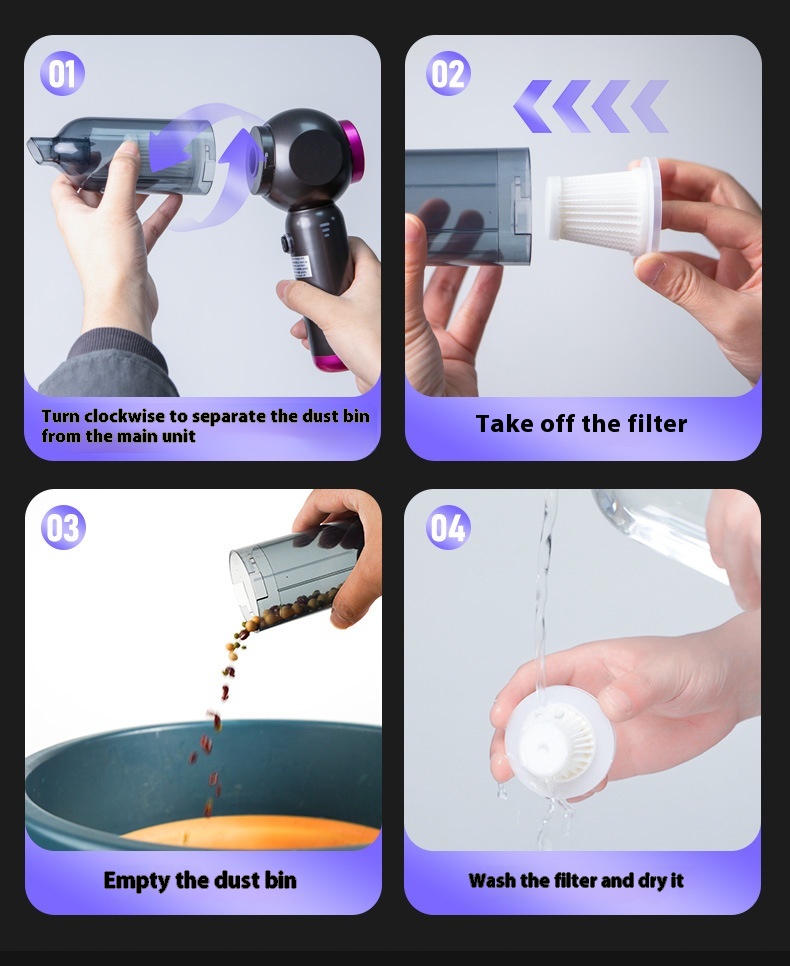 01

Turn clockwise to separate the dust bin from the main unit

02

Take off the filter

03

Empty the dust bin

04

Wash the filter and dry it