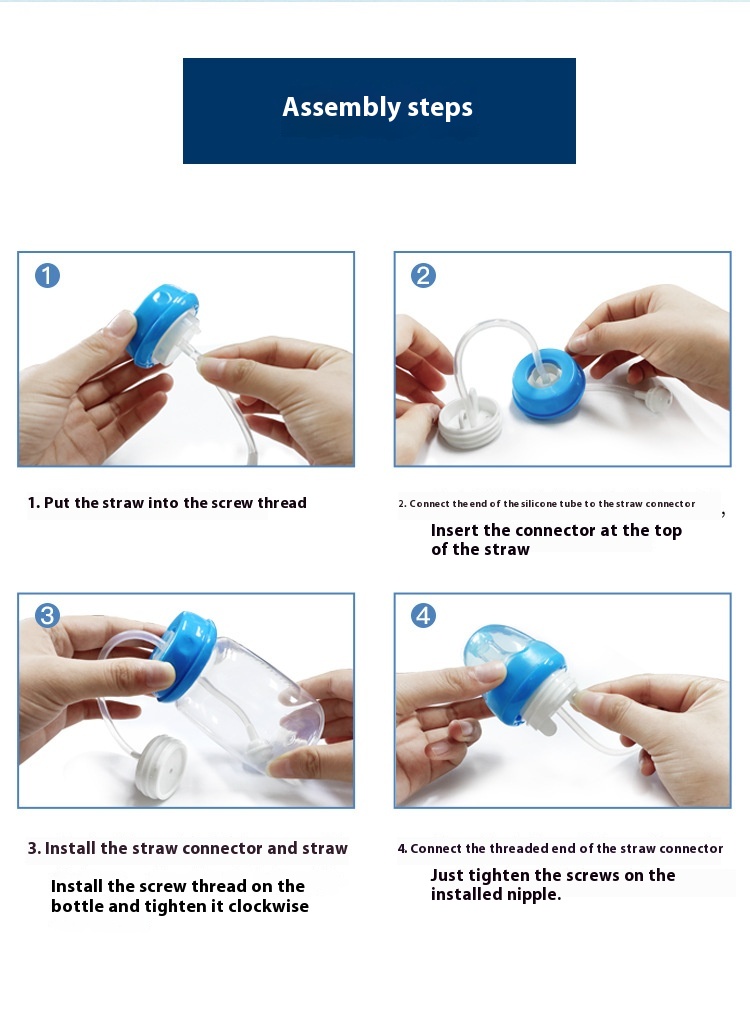 Assembly steps

1

2

1. Put the straw into the screw thread

2. Connect the end of the silicone tube to the straw connector ,

Insert the connector at the top of the straw

3

4

3. Install the straw connector and straw

Install the screw thread on the bottle and tighten it clockwise

4. Connect the threaded end of the straw connector

Just tighten the screws on the installed nipple.