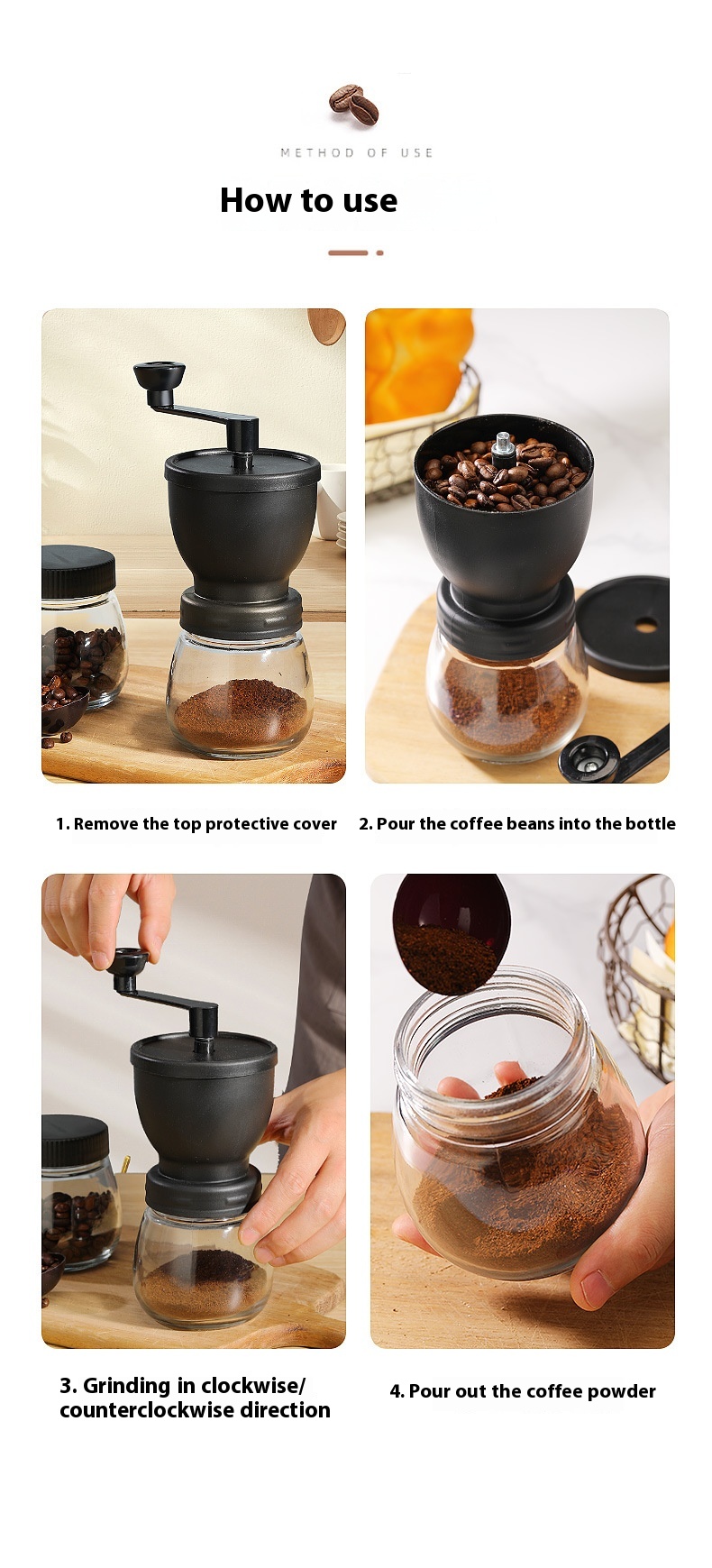 METHOD OF USE

How to use

1. Remove the top protective cover

2. Pour the coffee beans into the bottle

3. Grinding in clockwise/ counterclockwise direction

4. Pour out the coffee powder