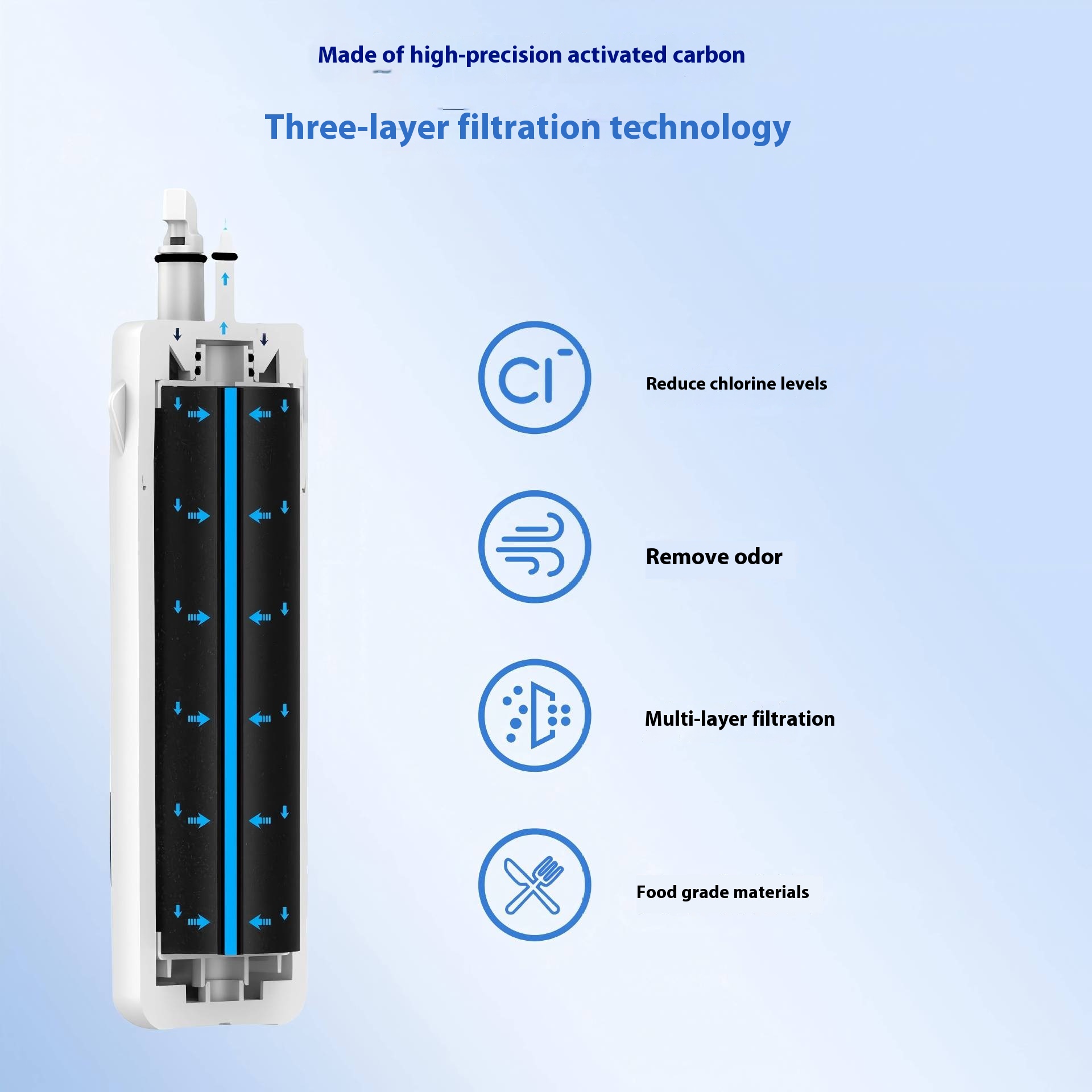 Made of high-precision activated carbon

Three-layer filtration technology

$Cl^-$

Reduce chlorine levels

Remove odor

Multi-layer filtration

Food grade materials