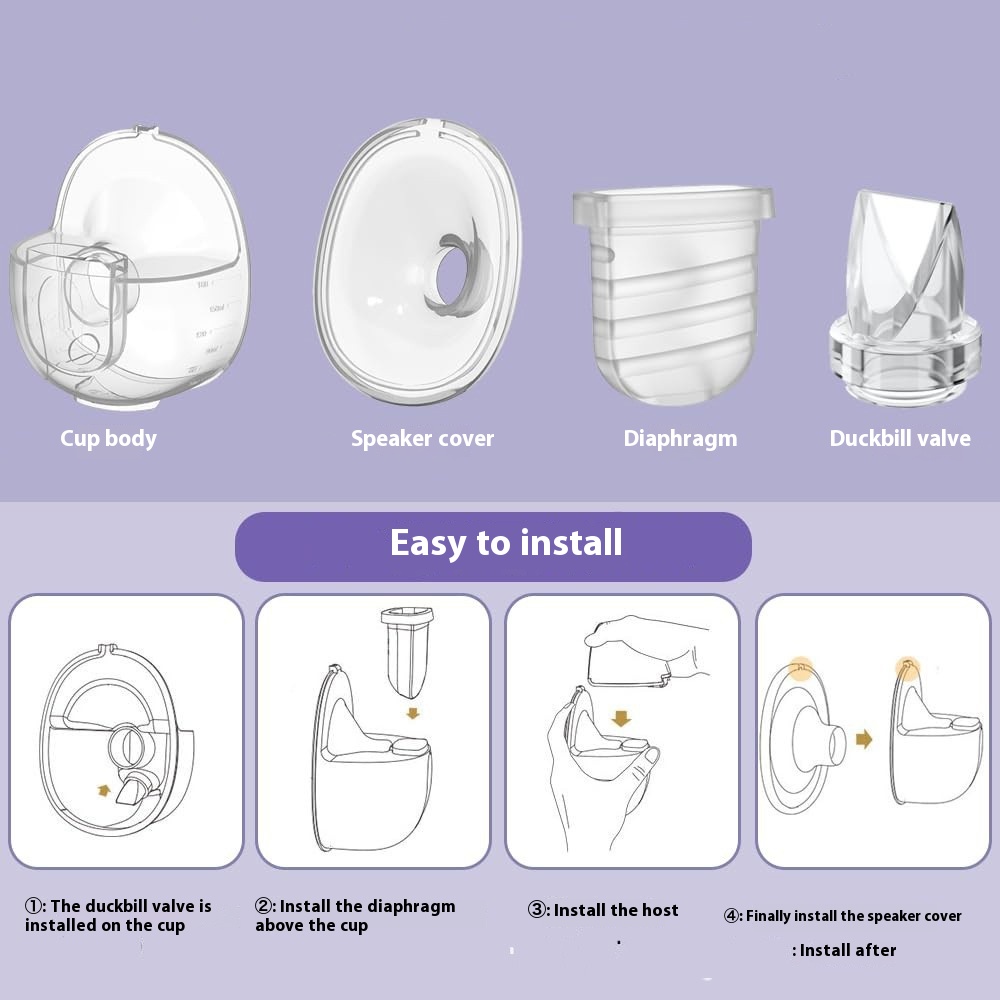 Cup body

Speaker cover

Diaphragm

Duckbill valve

Easy to install

①: The duckbill valve is installed on the cup

②: Install the diaphragm above the cup

③: Install the host

④: Finally install the speaker cover

: Install after