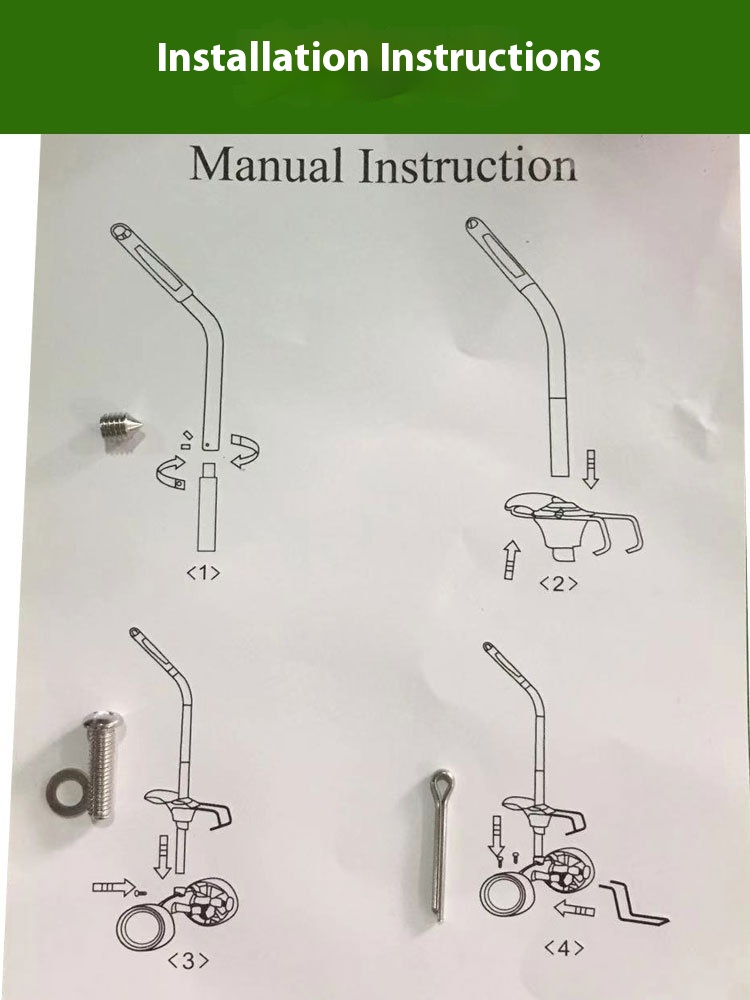 Installation Instructions

Manual Instruction

<1>

<2>

<3>

<4>