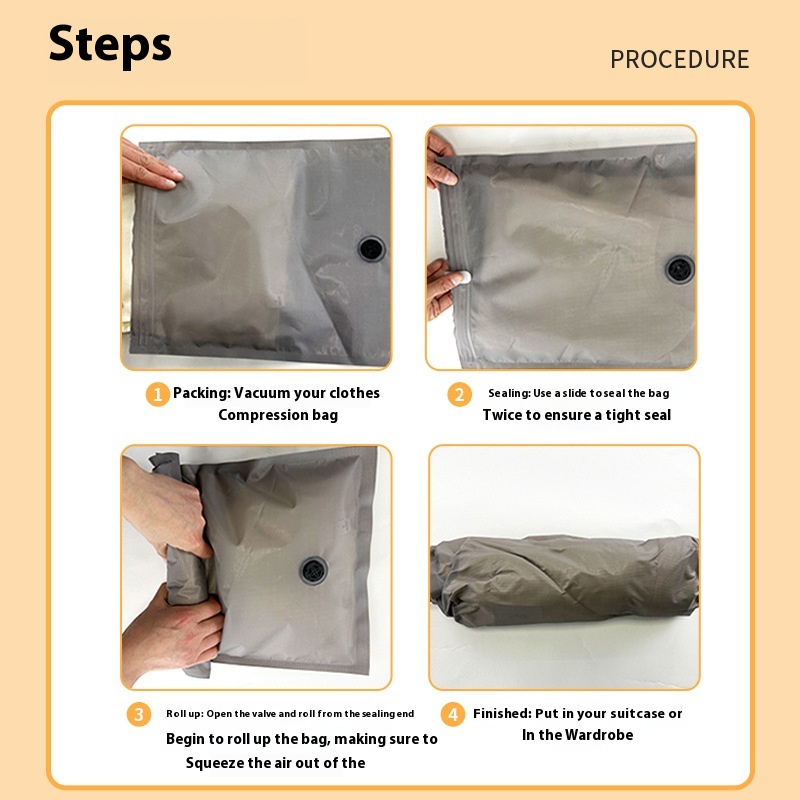 Steps

PROCEDURE

1 Packing: Vacuum your clothes Compression bag

2 Sealing: Use a slide to seal the bag Twice to ensure a tight seal

3 Roll up: Open the valve and roll from the sealing end Begin to roll up the bag, making sure to Squeeze the air out of the

4 Finished: Put in your suitcase or In the Wardrobe