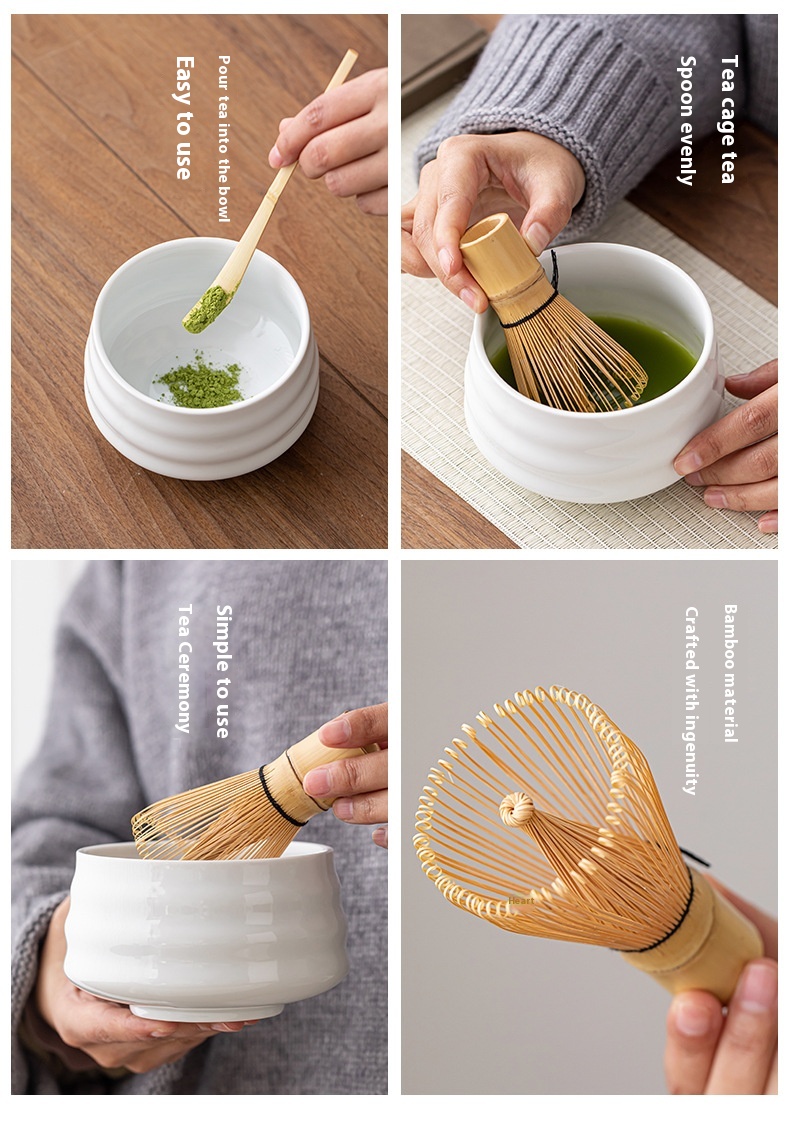 Easy to use
Pour tea into the bowl

Tea cage tea
Spoon evenly

Simple to use
Tea Ceremony

Bamboo material
Crafted with ingenuity

Heart