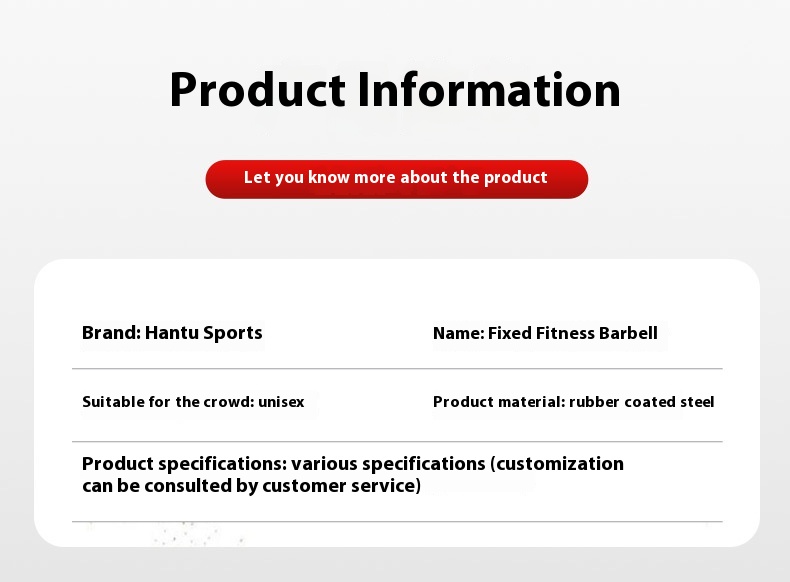 Product Information

Let you know more about the product

Brand: Hantu Sports

Name: Fixed Fitness Barbell

Suitable for the crowd: unisex

Product material: rubber coated steel

Product specifications: various specifications (customization can be consulted by customer service)