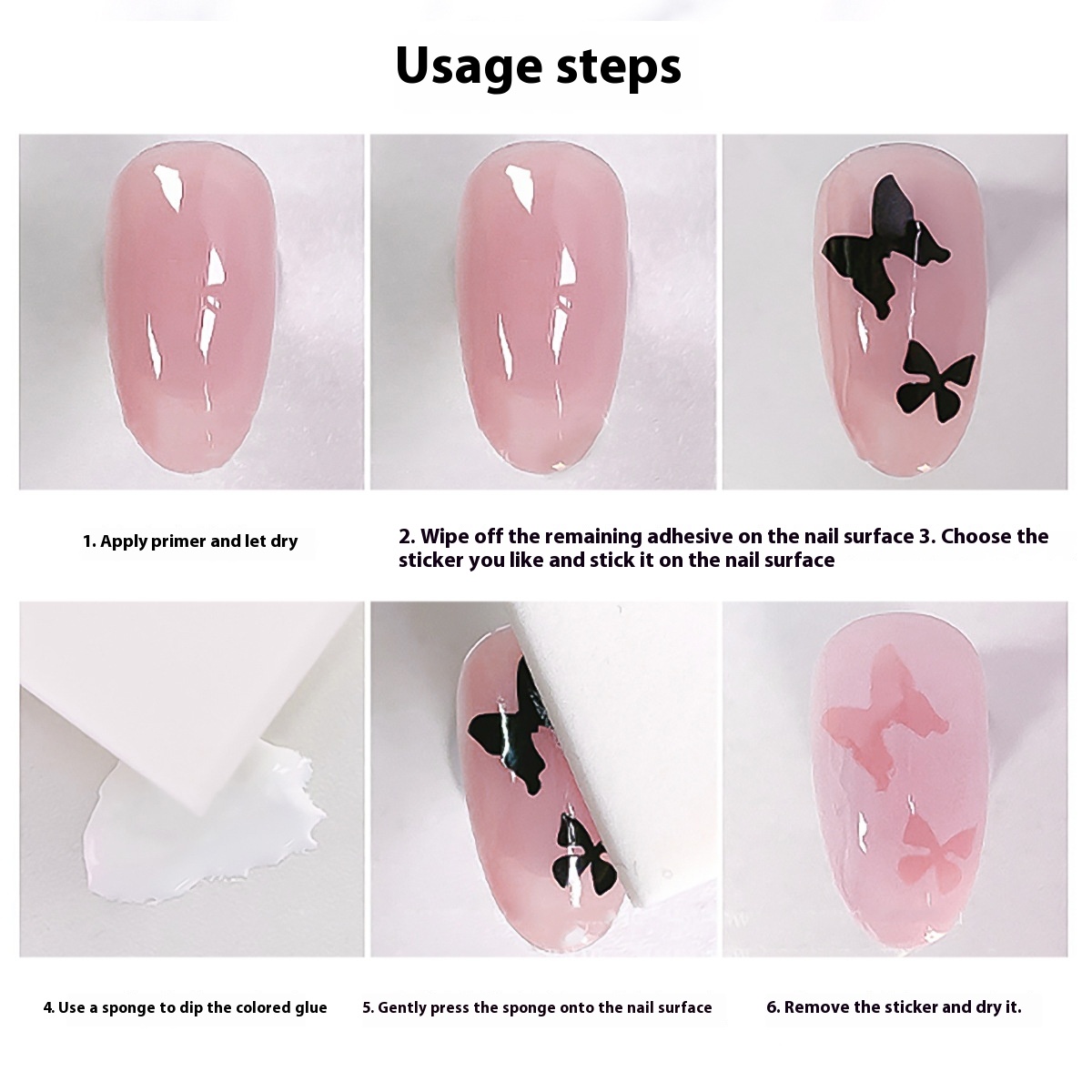 Usage steps

1. Apply primer and let dry

2. Wipe off the remaining adhesive on the nail surface 3. Choose the sticker you like and stick it on the nail surface

4. Use a sponge to dip the colored glue

5. Gently press the sponge onto the nail surface

6. Remove the sticker and dry it.