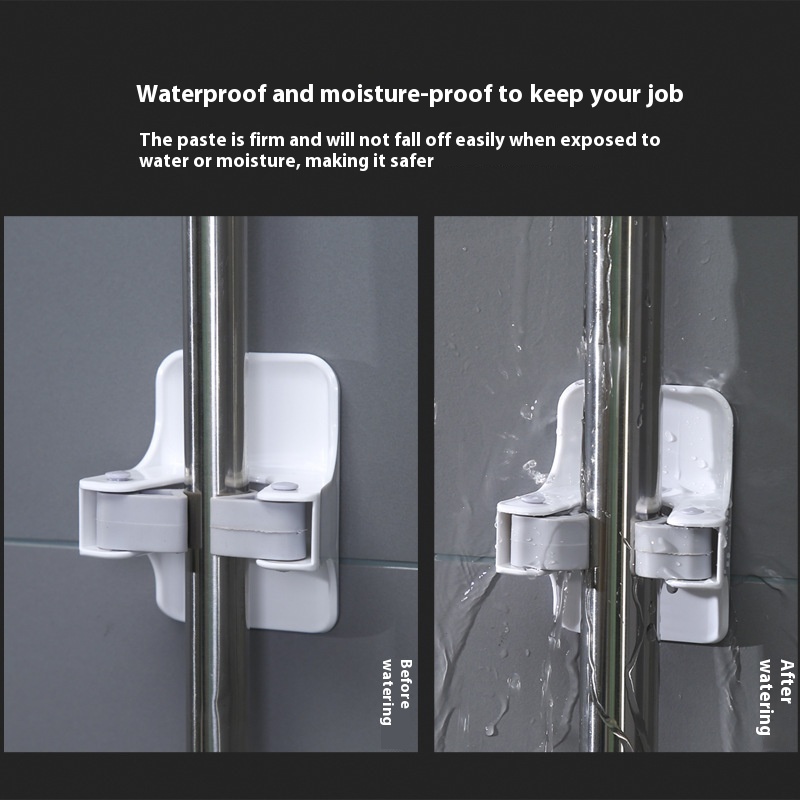 Waterproof and moisture-proof to keep your job

The paste is firm and will not fall off easily when exposed to water or moisture, making it safer

Before watering

After watering