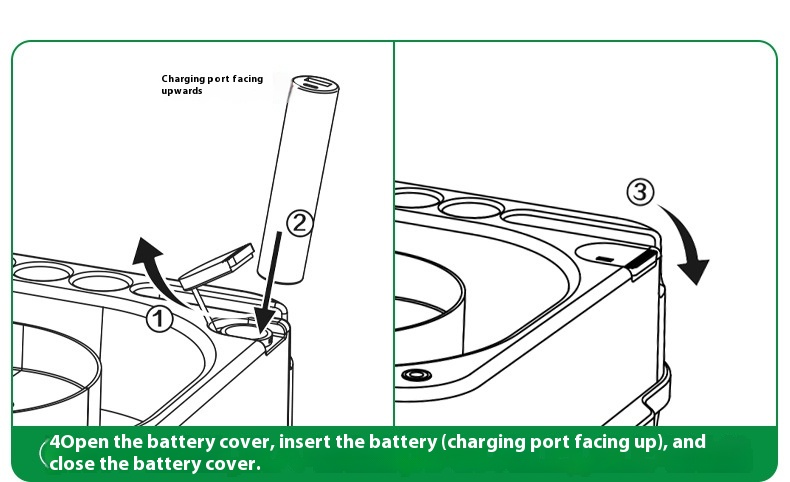 Charging port facing upwards

2

1

3

4Open the battery cover, insert the battery (charging port facing up), and close the battery cover.