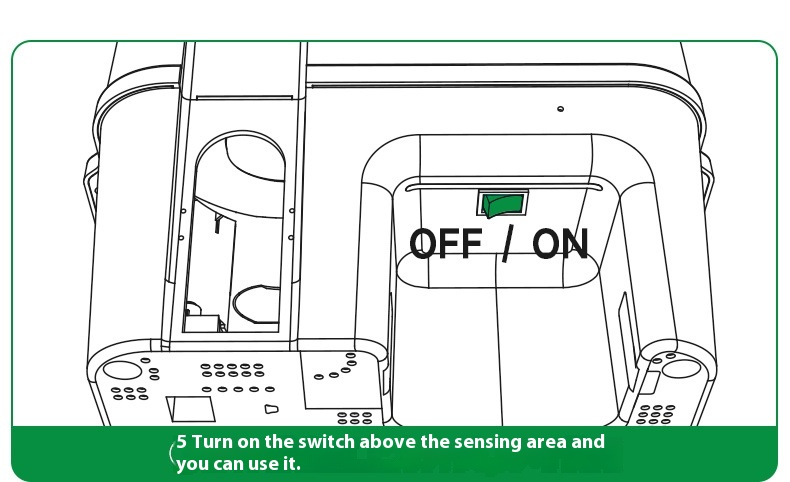 OFF / ON

5 Turn on the switch above the sensing area and you can use it.