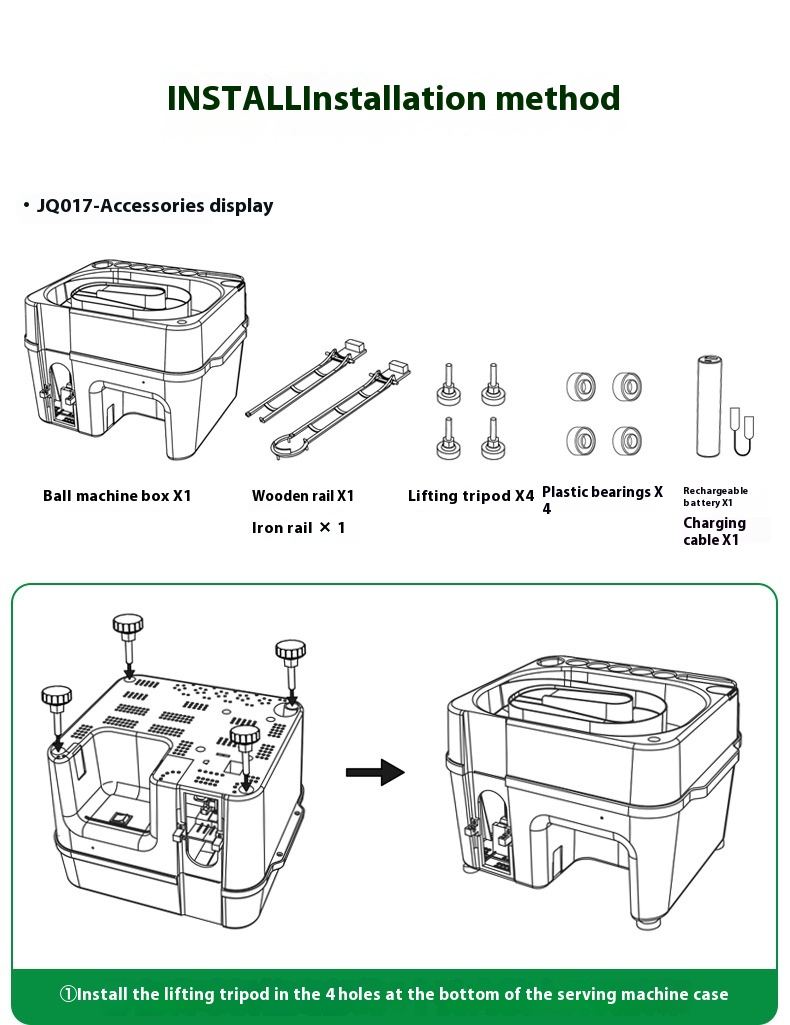 INSTALLInstallation method

• JQ017-Accessories display

Ball machine box X1

Wooden rail X1

Iron rail × 1

Lifting tripod X4

Plastic bearings X 4

Rechargeable battery X1

Charging cable X1

①Install the lifting tripod in the 4 holes at the bottom of the serving machine case