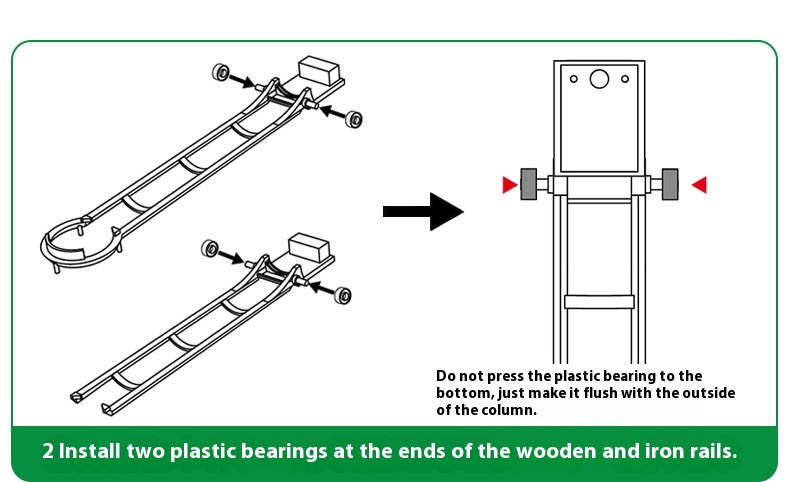 Do not press the plastic bearing to the bottom, just make it flush with the outside of the column.

2 Install two plastic bearings at the ends of the wooden and iron rails.