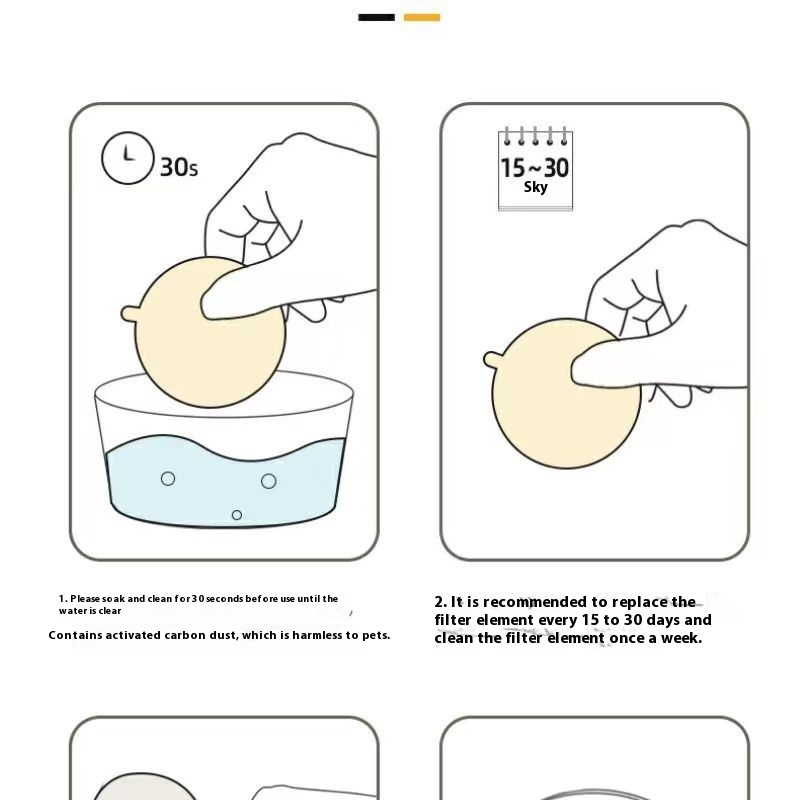 30s

15~30
Sky

1. Please soak and clean for 30 seconds before use until the water is clear

Contains activated carbon dust, which is harmless to pets.

2. It is recommended to replace the filter element every 15 to 30 days and clean the filter element once a week.