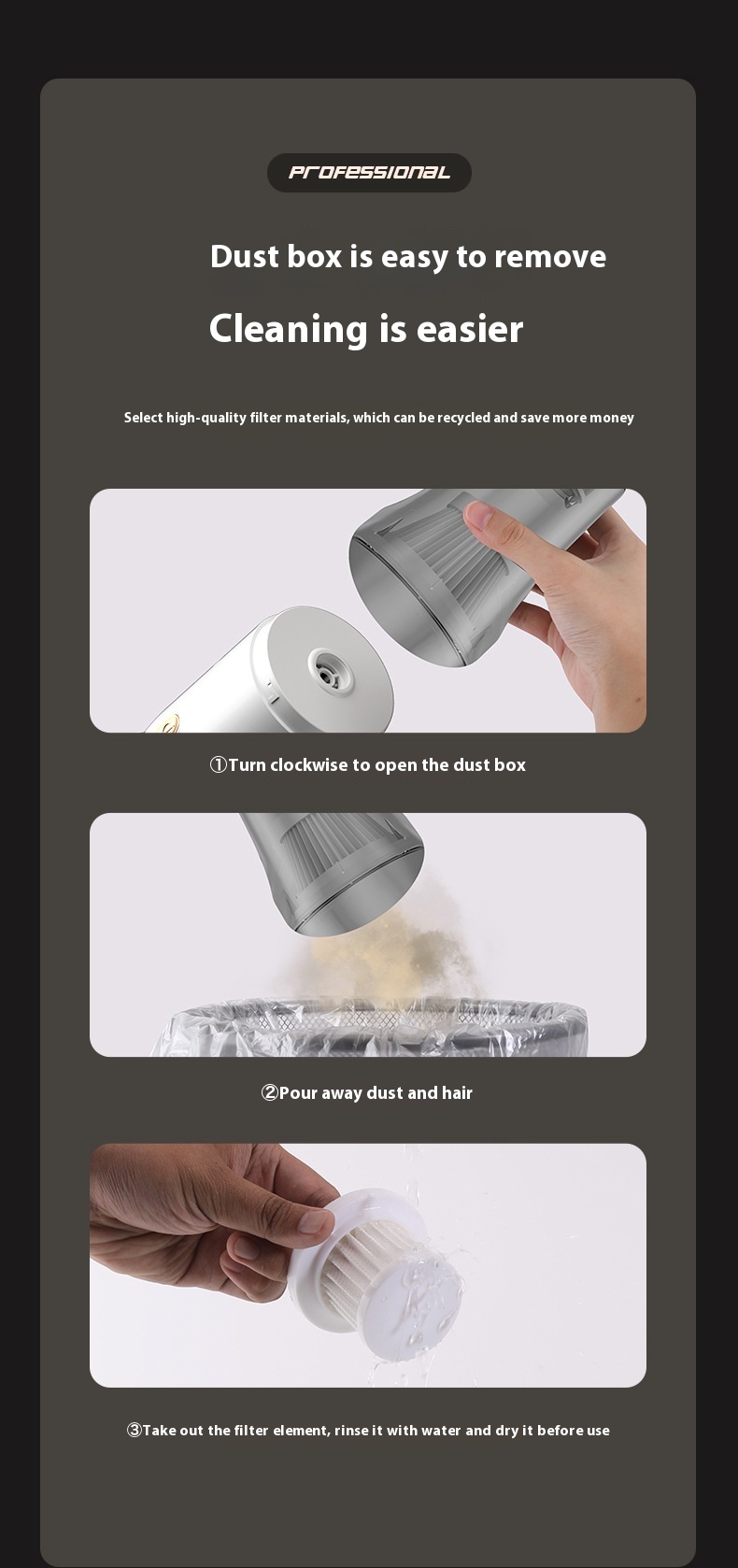 PROFESSIONAL

Dust box is easy to remove

Cleaning is easier

Select high-quality filter materials, which can be recycled and save more money

①Turn clockwise to open the dust box

②Pour away dust and hair

③Take out the filter element, rinse it with water and dry it before use