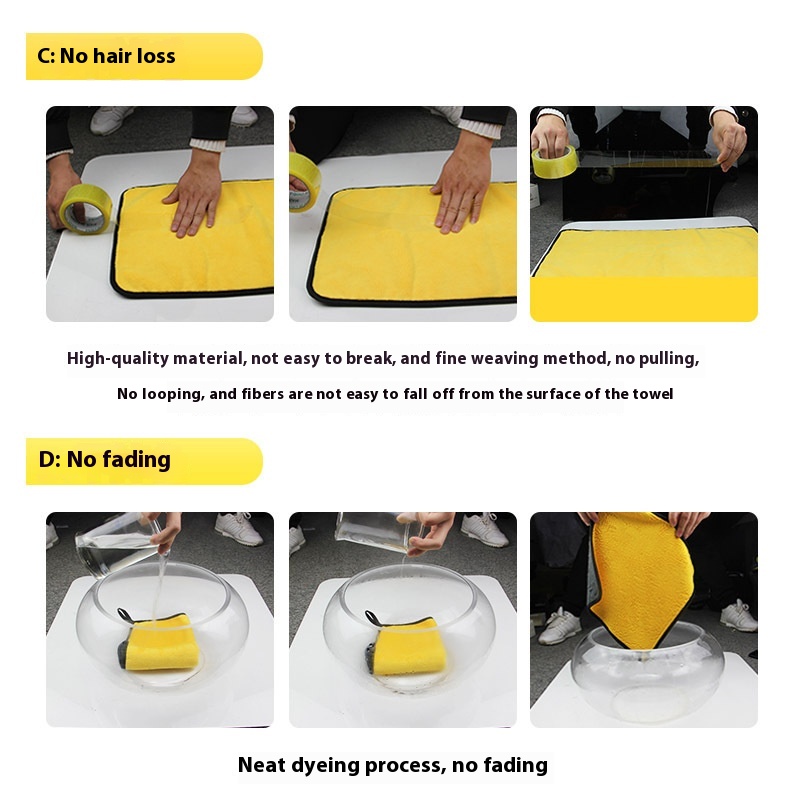 C: No hair loss

High-quality material, not easy to break, and fine weaving method, no pulling,

No looping, and fibers are not easy to fall off from the surface of the towel

D: No fading

Neat dyeing process, no fading