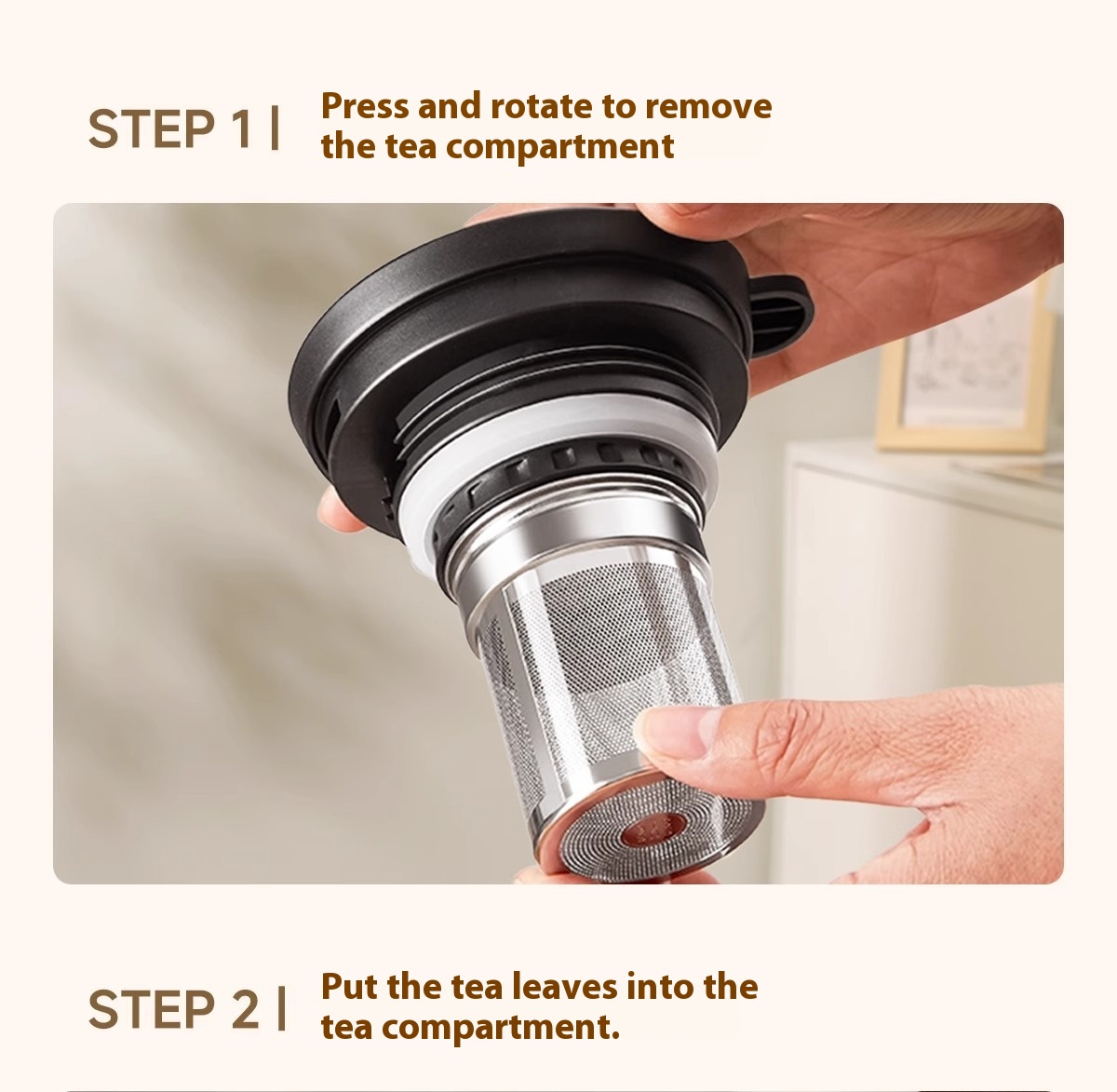 STEP 1 | Press and rotate to remove the tea compartment

STEP 2 | Put the tea leaves into the tea compartment.