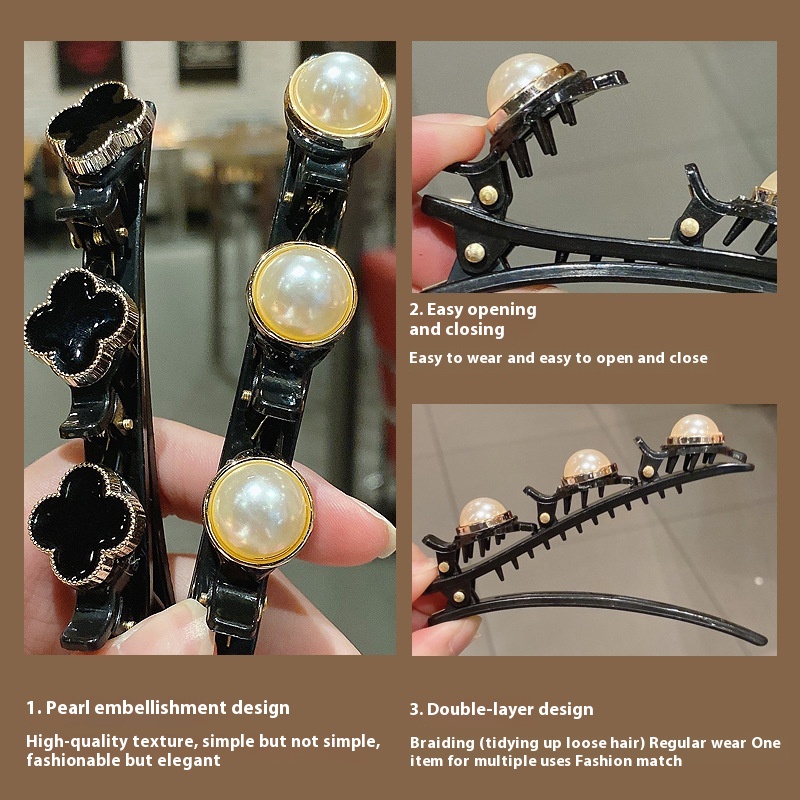 2. Easy opening and closing

Easy to wear and easy to open and close

1. Pearl embellishment design

High-quality texture, simple but not simple, fashionable but elegant

3. Double-layer design

Braiding (tidying up loose hair) Regular wear One item for multiple uses Fashion match