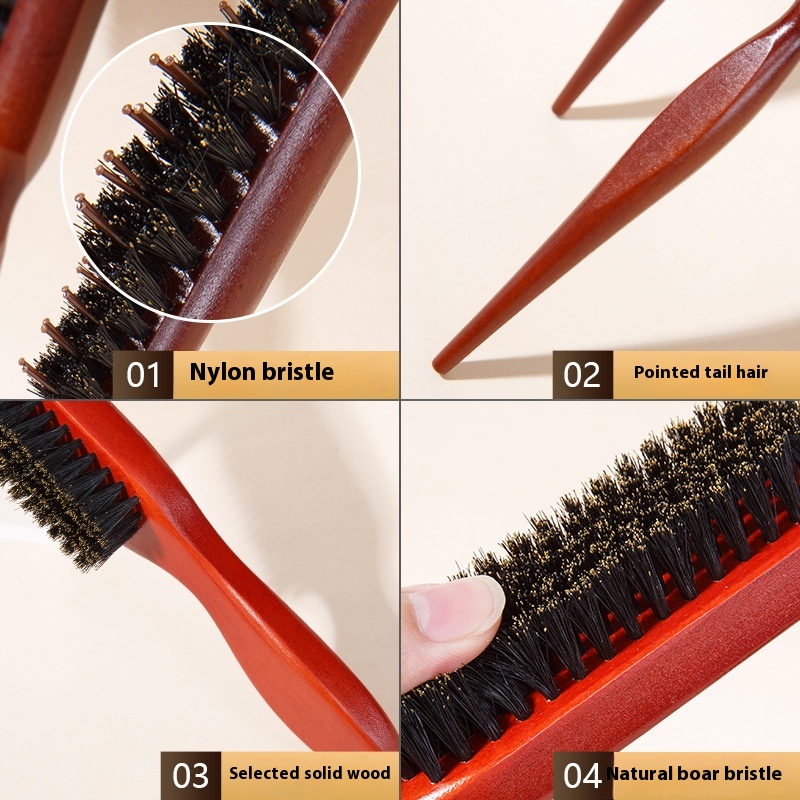 01 Nylon bristle

02 Pointed tail hair

03 Selected solid wood

04 Natural boar bristle