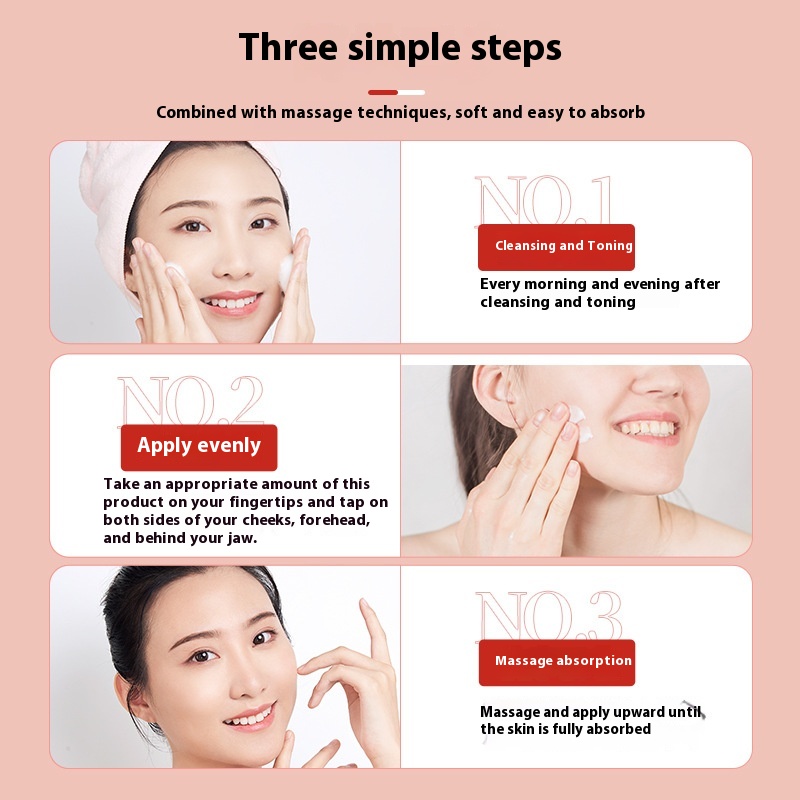 Three simple steps

Combined with massage techniques, soft and easy to absorb

NO.1

Cleansing and Toning

Every morning and evening after cleansing and toning

NO.2

Apply evenly

Take an appropriate amount of this product on your fingertips and tap on both sides of your cheeks, forehead, and behind your jaw.

NO.3

Massage absorption

Massage and apply upward until the skin is fully absorbed