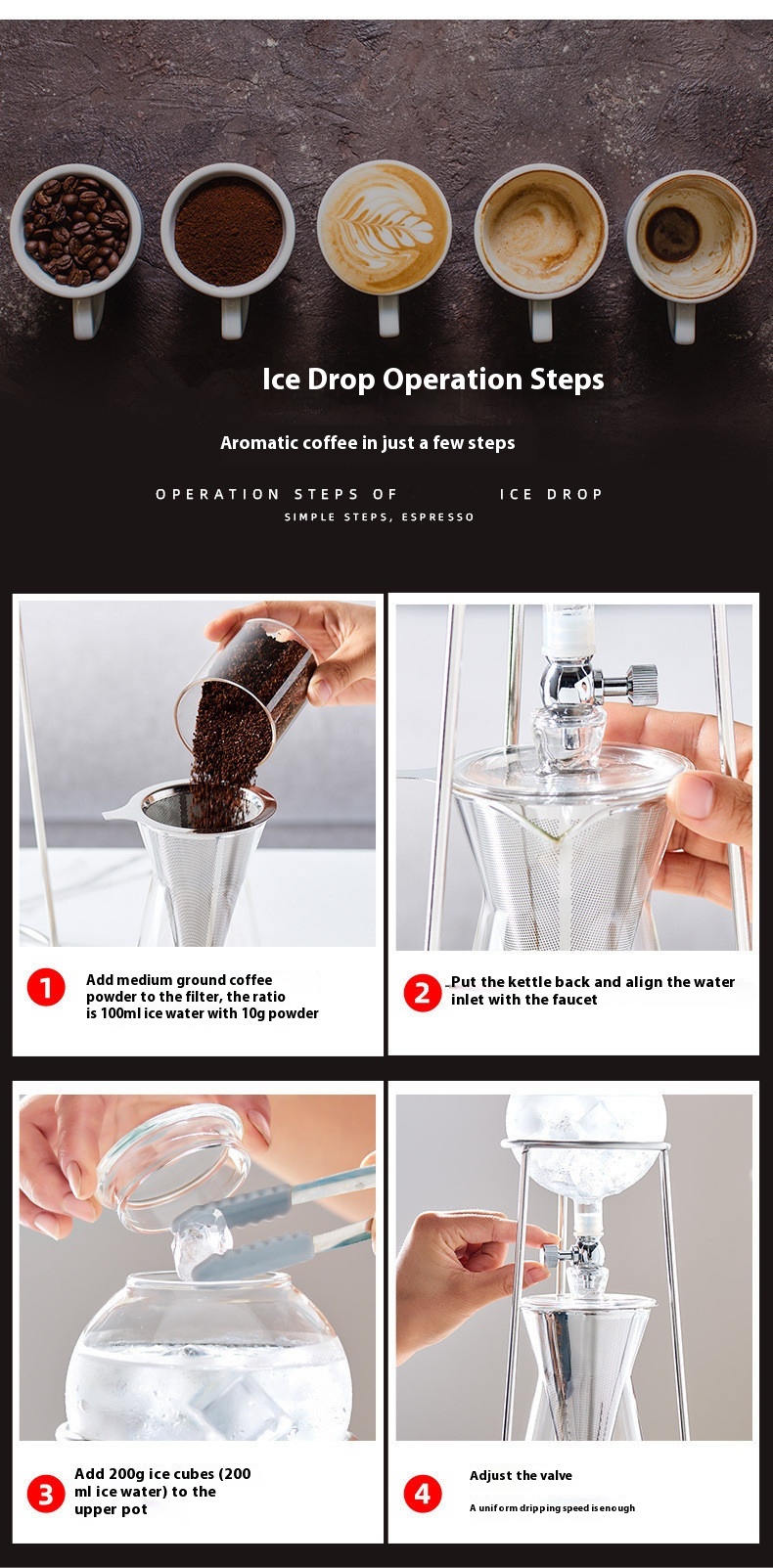 Ice Drop Operation Steps

Aromatic coffee in just a few steps

OPERATION STEPS OF ICE DROP

SIMPLE STEPS, ESPRESSO

1 Add medium ground coffee powder to the filter, the ratio is 100ml ice water with 10g powder

2 Put the kettle back and align the water inlet with the faucet

3 Add 200g ice cubes (200 ml ice water) to the upper pot

4 Adjust the valve

A uniform dripping speed is enough