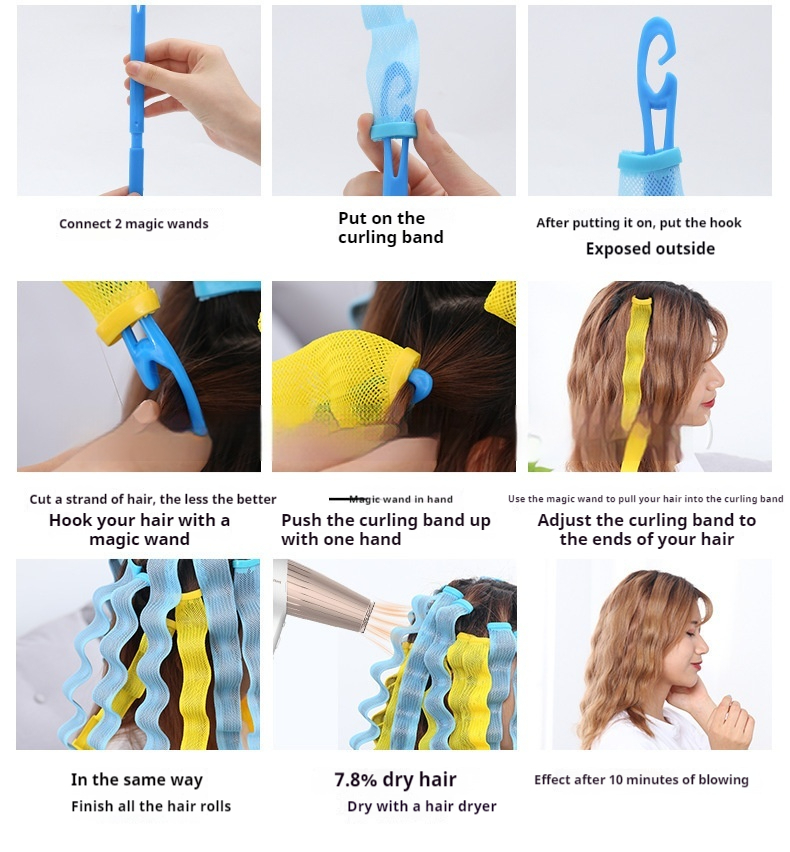 Connect 2 magic wands

Put on the curling band

After putting it on, put the hook
Exposed outside

Cut a strand of hair, the less the better
Hook your hair with a magic wand

Magic wand in hand
Push the curling band up with one hand

Use the magic wand to pull your hair into the curling band
Adjust the curling band to the ends of your hair

In the same way
Finish all the hair rolls

7.8% dry hair
Dry with a hair dryer

Effect after 10 minutes of blowing