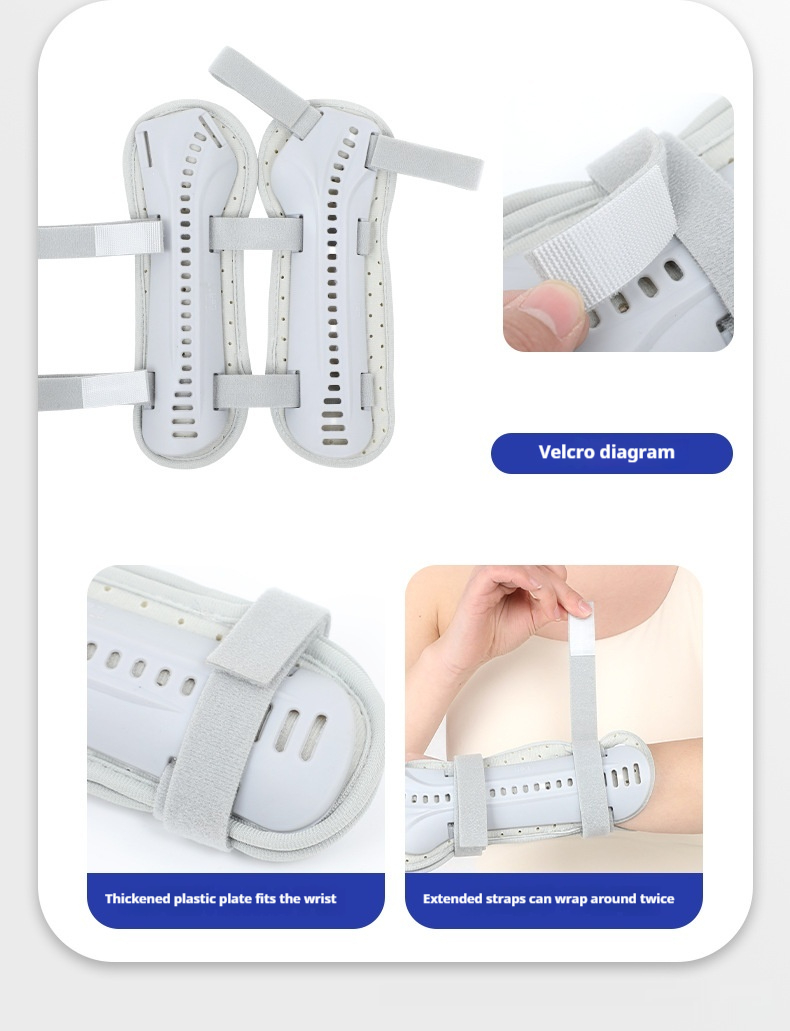 Velcro diagram

Thickened plastic plate fits the wrist

Extended straps can wrap around twice