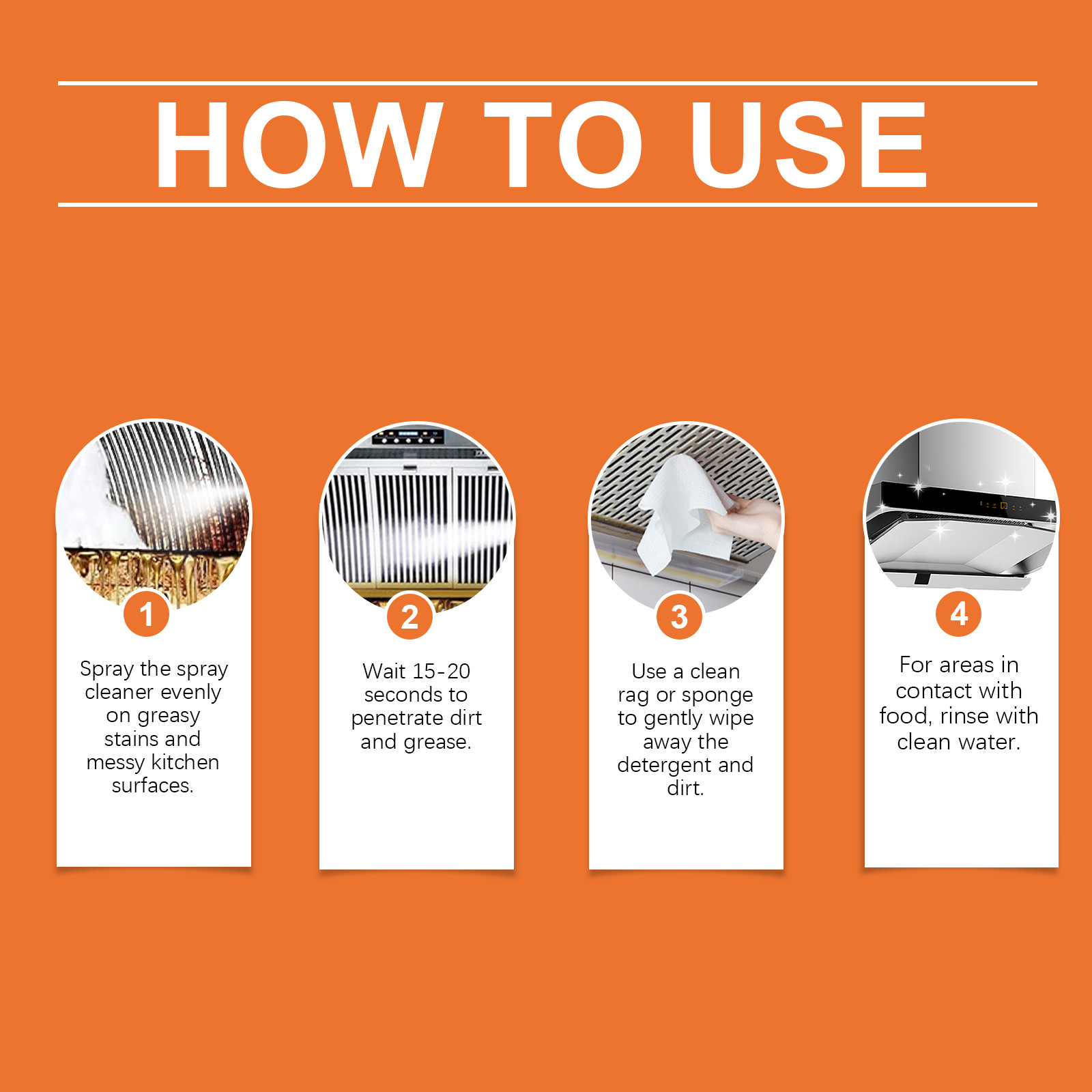 HOW TO USE

1

Spray the spray cleaner evenly on greasy stains and messy kitchen surfaces.

2

Wait 15-20 seconds to penetrate dirt and grease.

3

Use a clean rag or sponge to gently wipe away the detergent and dirt.

4

For areas in contact with food, rinse with clean water.