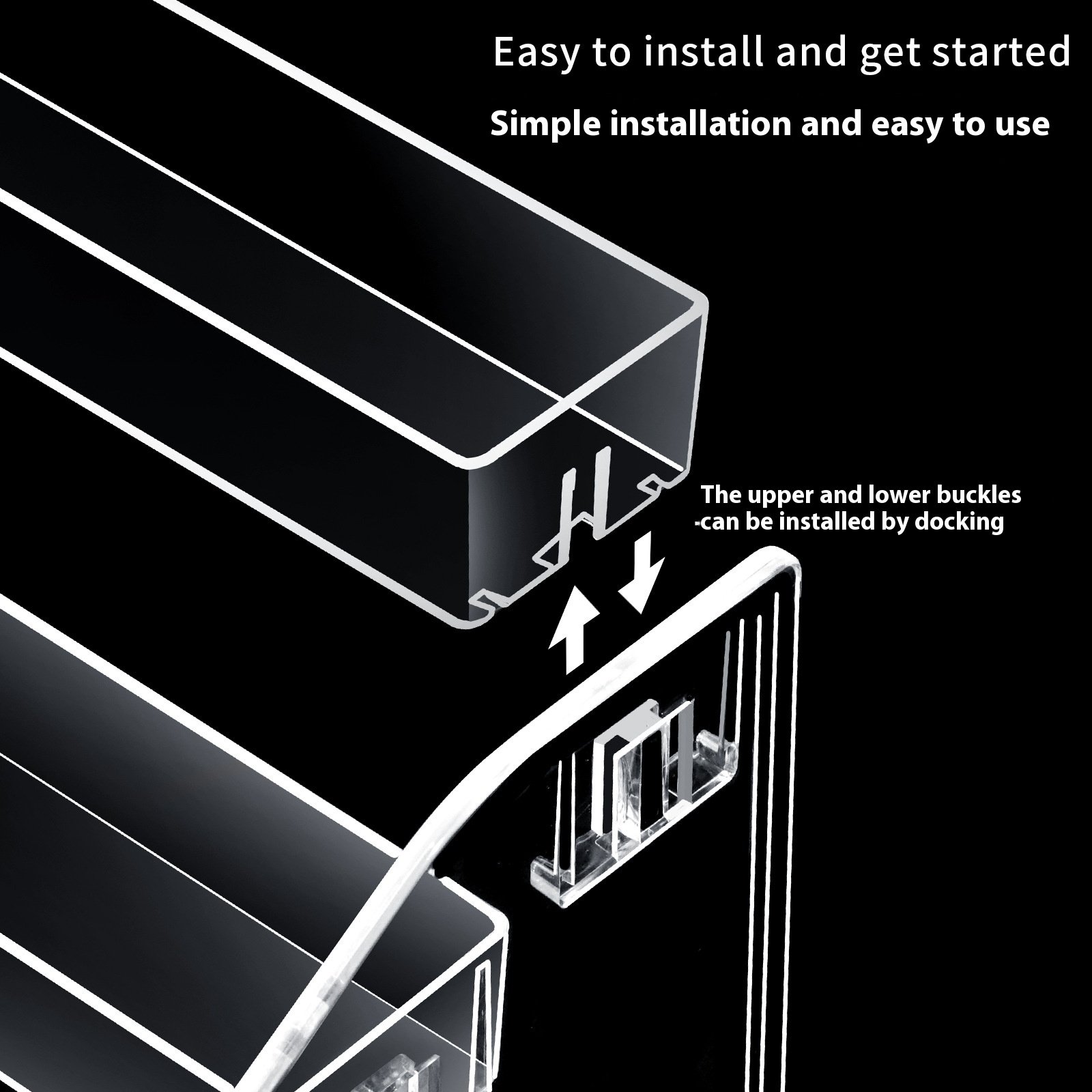 Easy to install and get started

Simple installation and easy to use

The upper and lower buckles
-can be installed by docking