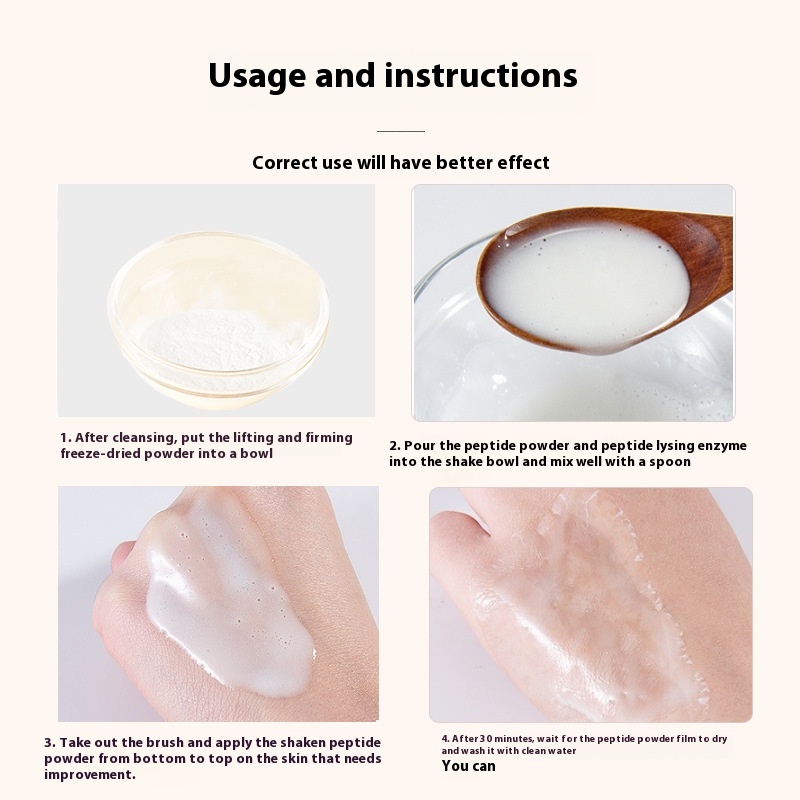 Usage and instructions

Correct use will have better effect

1. After cleansing, put the lifting and firming freeze-dried powder into a bowl

2. Pour the peptide powder and peptide lysing enzyme into the shake bowl and mix well with a spoon

3. Take out the brush and apply the shaken peptide powder from bottom to top on the skin that needs improvement.

4. After 30 minutes, wait for the peptide powder film to dry and wash it with clean water

You can