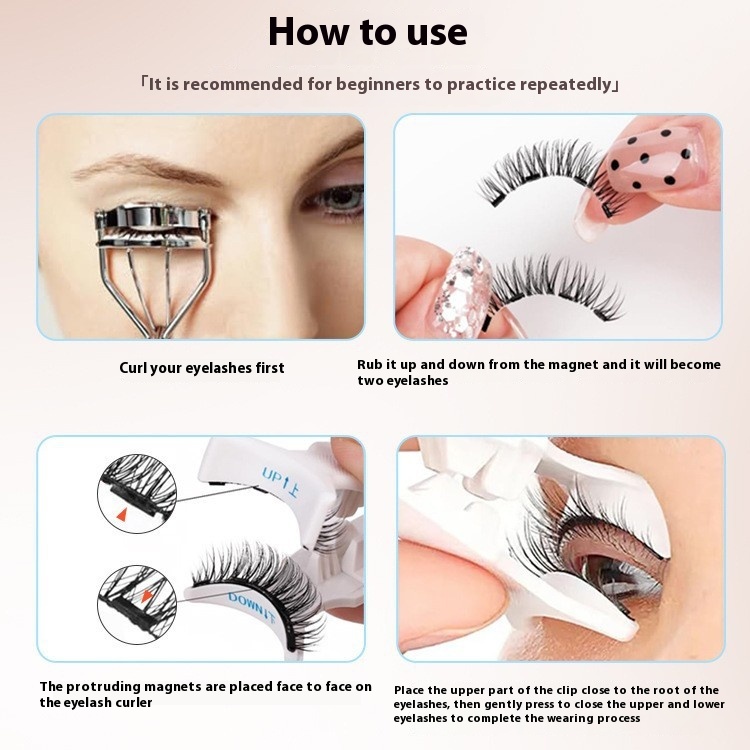 How to use

「It is recommended for beginners to practice repeatedly」

Curl your eyelashes first

Rub it up and down from the magnet and it will become two eyelashes

UP↑上

DOWN↓下

The protruding magnets are placed face to face on the eyelash curler

Place the upper part of the clip close to the root of the eyelashes, then gently press to close the upper and lower eyelashes to complete the wearing process