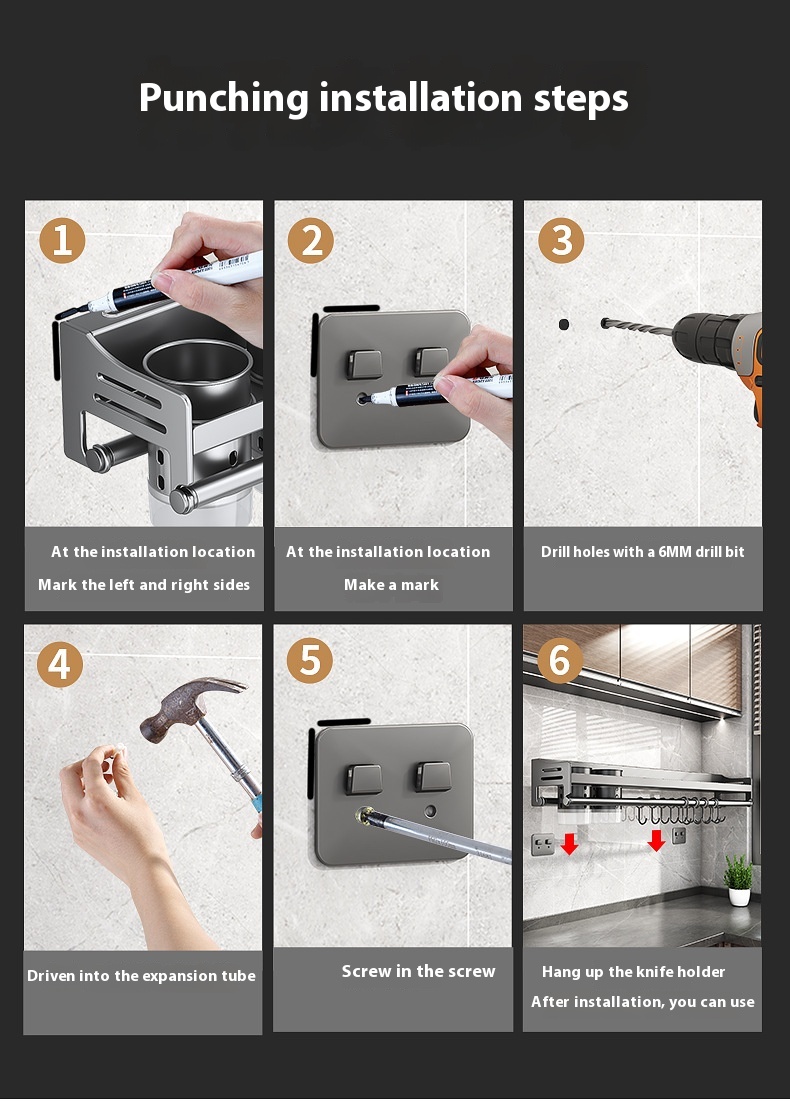 Punching installation steps

1

At the installation location

Mark the left and right sides

2

At the installation location

Make a mark

3

Drill holes with a 6MM drill bit

4

Driven into the expansion tube

5

Screw in the screw

6

Hang up the knife holder

After installation, you can use