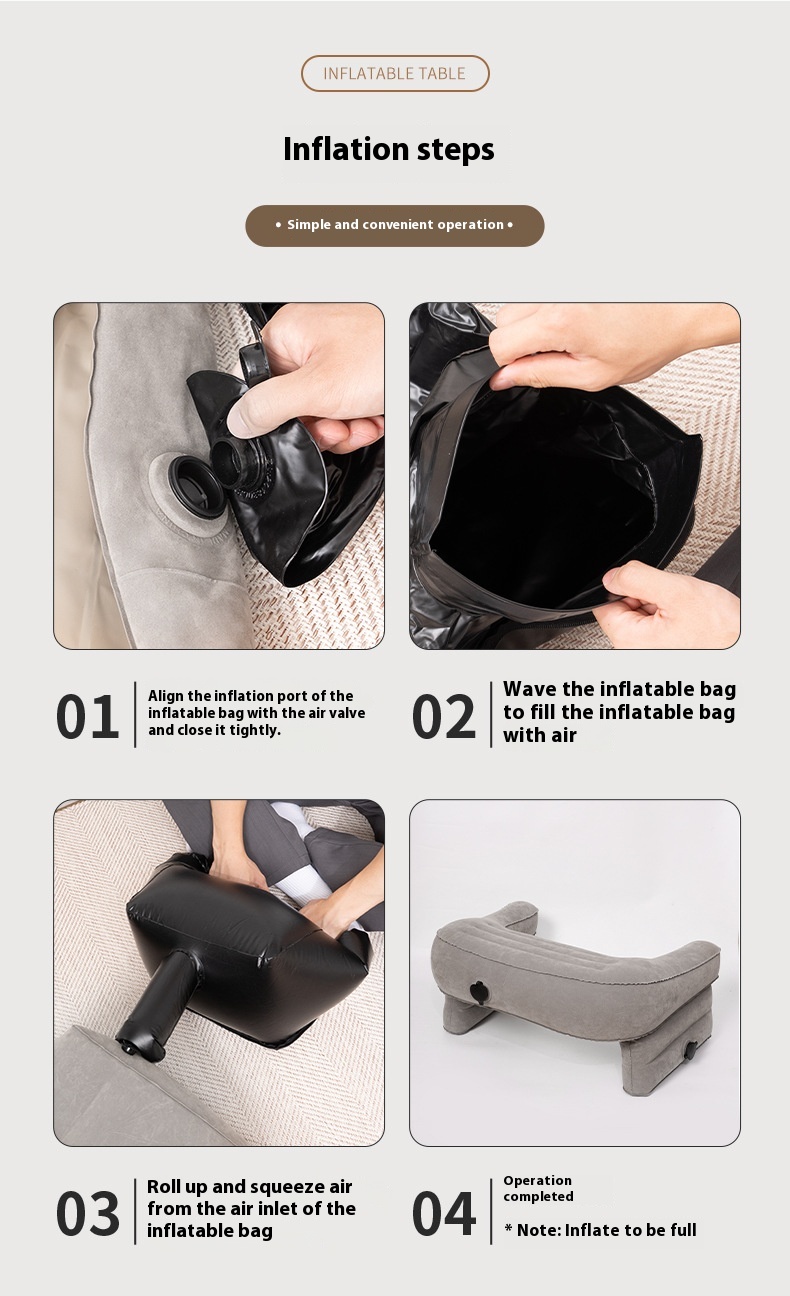 INFLATABLE TABLE

Inflation steps

• Simple and convenient operation •

01 Align the inflation port of the inflatable bag with the air valve and close it tightly.

02 Wave the inflatable bag to fill the inflatable bag with air

03 Roll up and squeeze air from the air inlet of the inflatable bag

04 Operation completed

* Note: Inflate to be full