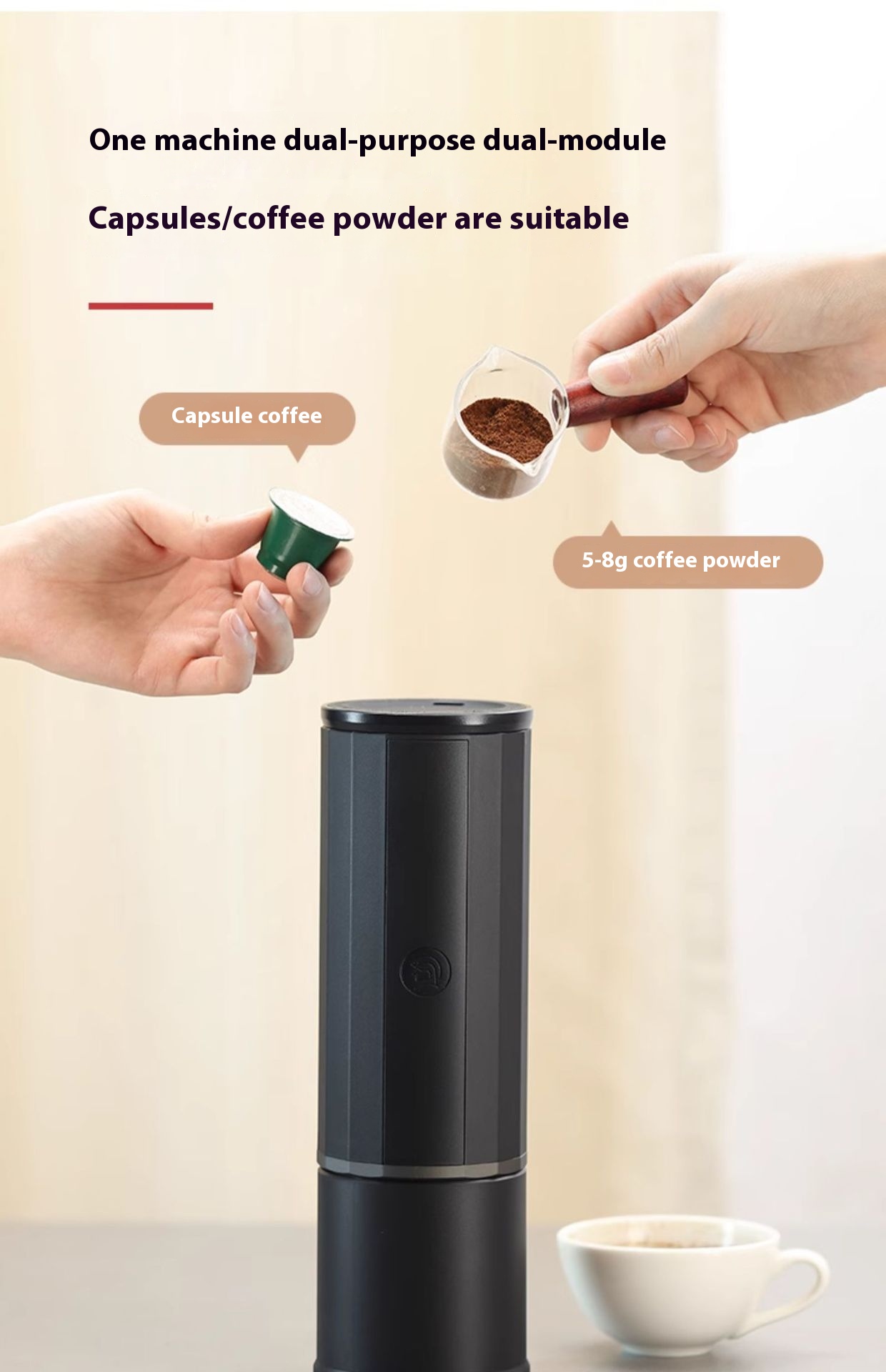 One machine dual-purpose dual-module

Capsules/coffee powder are suitable

Capsule coffee

5-8g coffee powder