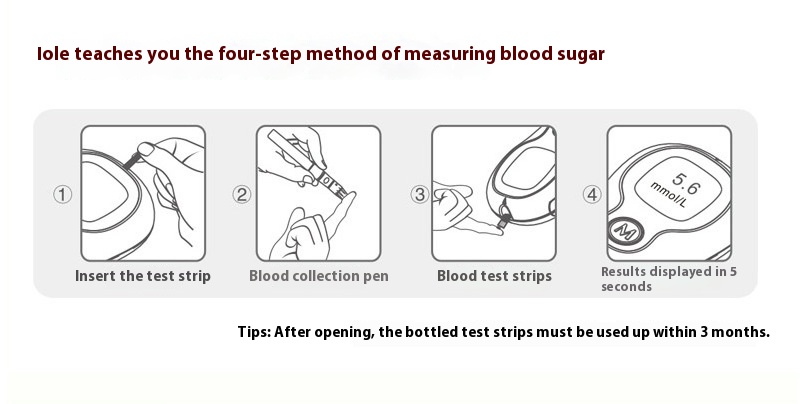 Iole teaches you the four-step method of measuring blood sugar

①
Insert the test strip

②
Blood collection pen

③
Blood test strips

④
5.6
mmol/L
M
Results displayed in 5 seconds

Tips: After opening, the bottled test strips must be used up within 3 months.