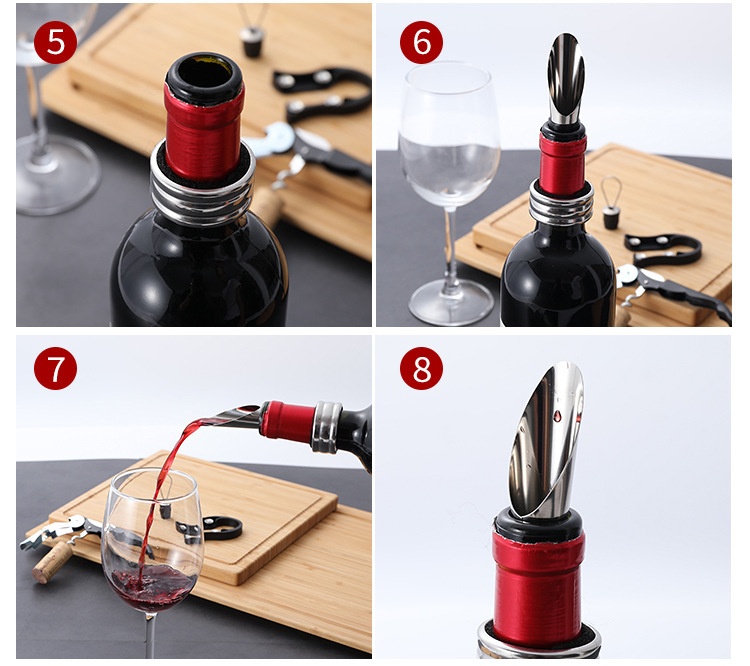 5

6

7

8