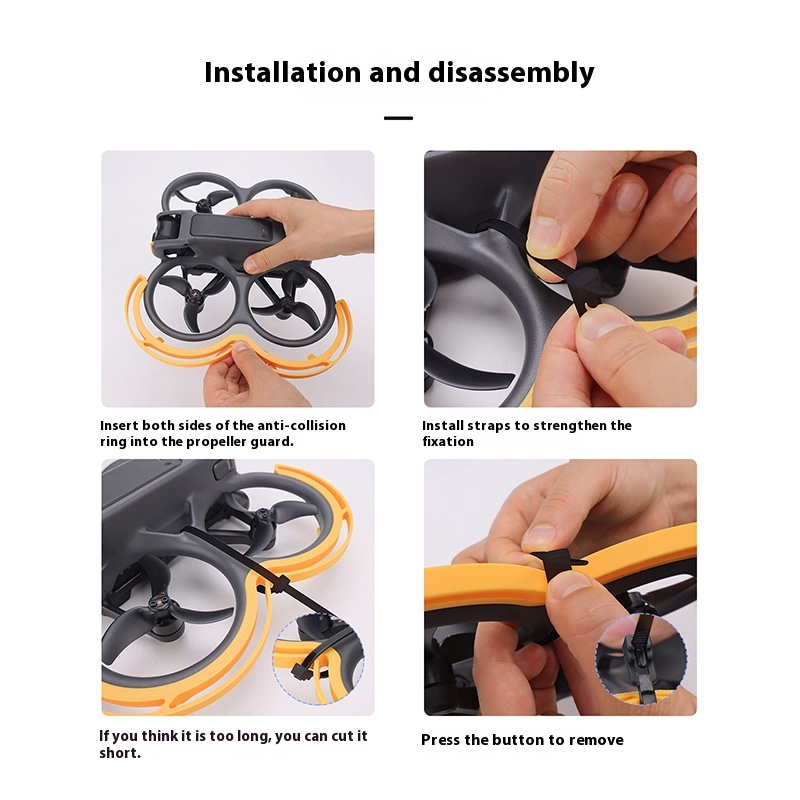 Installation and disassembly

Insert both sides of the anti-collision ring into the propeller guard.

Install straps to strengthen the fixation

If you think it is too long, you can cut it short.

Press the button to remove