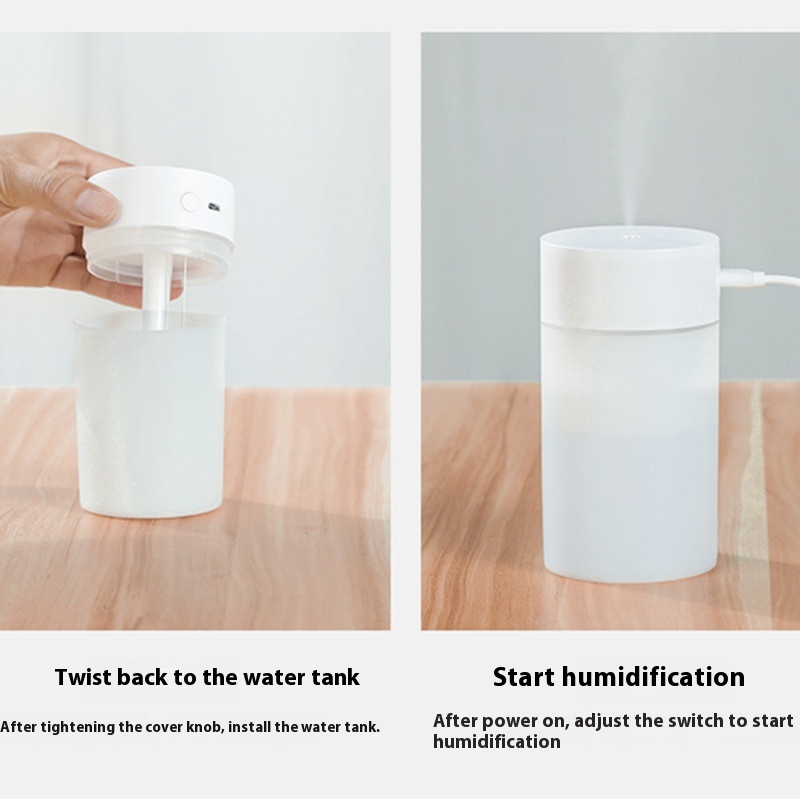 Twist back to the water tank

After tightening the cover knob, install the water tank.

Start humidification

After power on, adjust the switch to start humidification