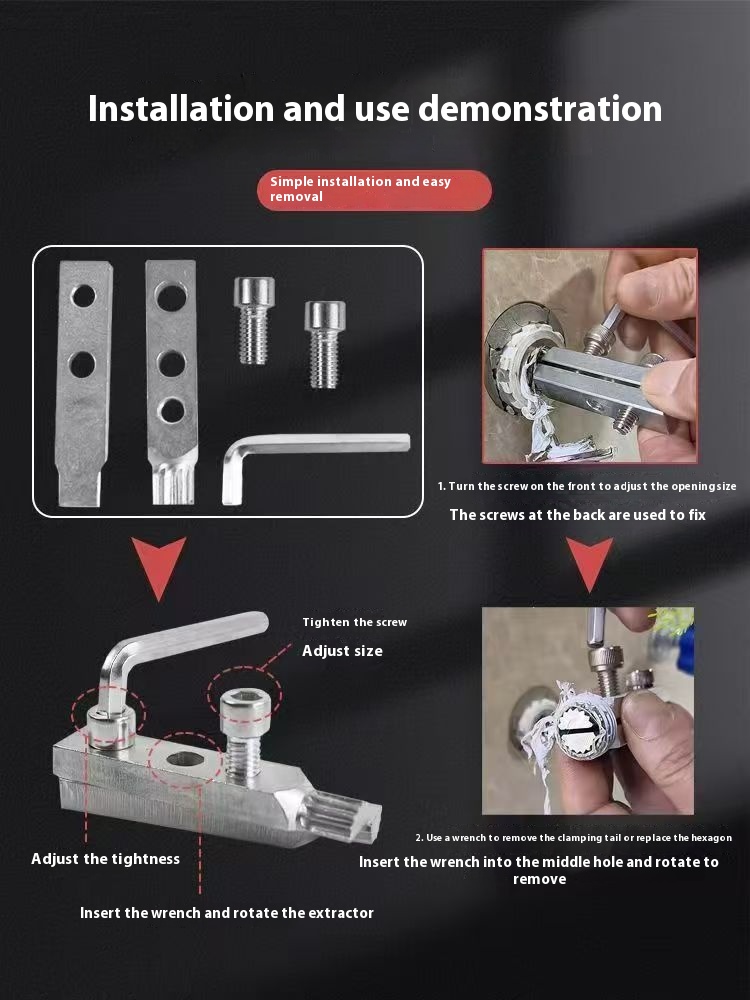 Installation and use demonstration

Simple installation and easy removal

1. Turn the screw on the front to adjust the openingsize

The screws at the back are used to fix

Tighten the screw

Adjust size

Adjust the tightness

Insert the wrench and rotate the extractor

2. Use a wrench to remove the clamping tail or replace the hexagon

Insert the wrench into the middle hole and rotate to remove