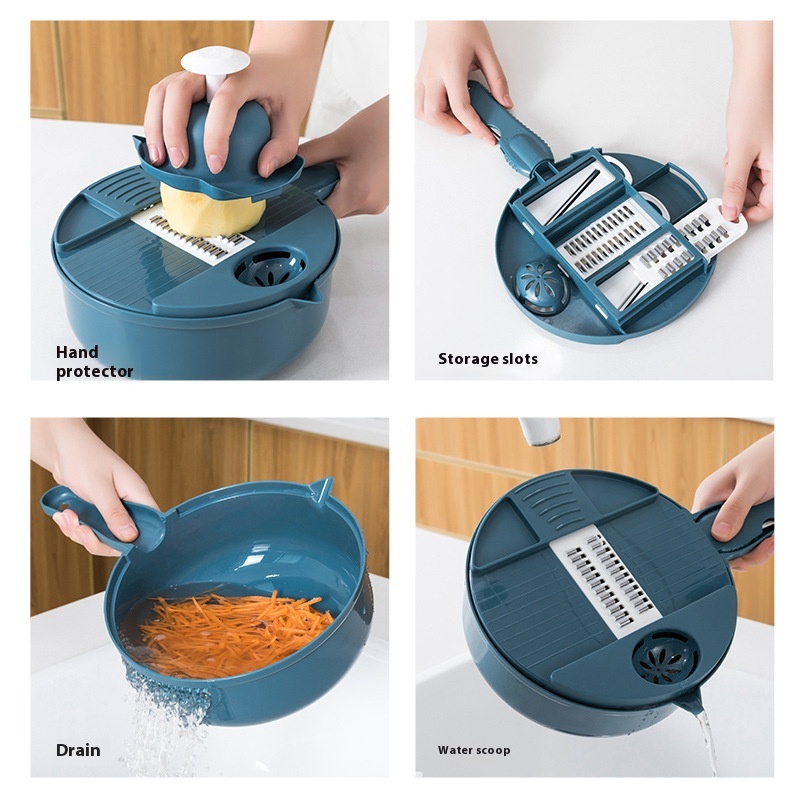 Hand protector

Storage slots

Drain

Water scoop