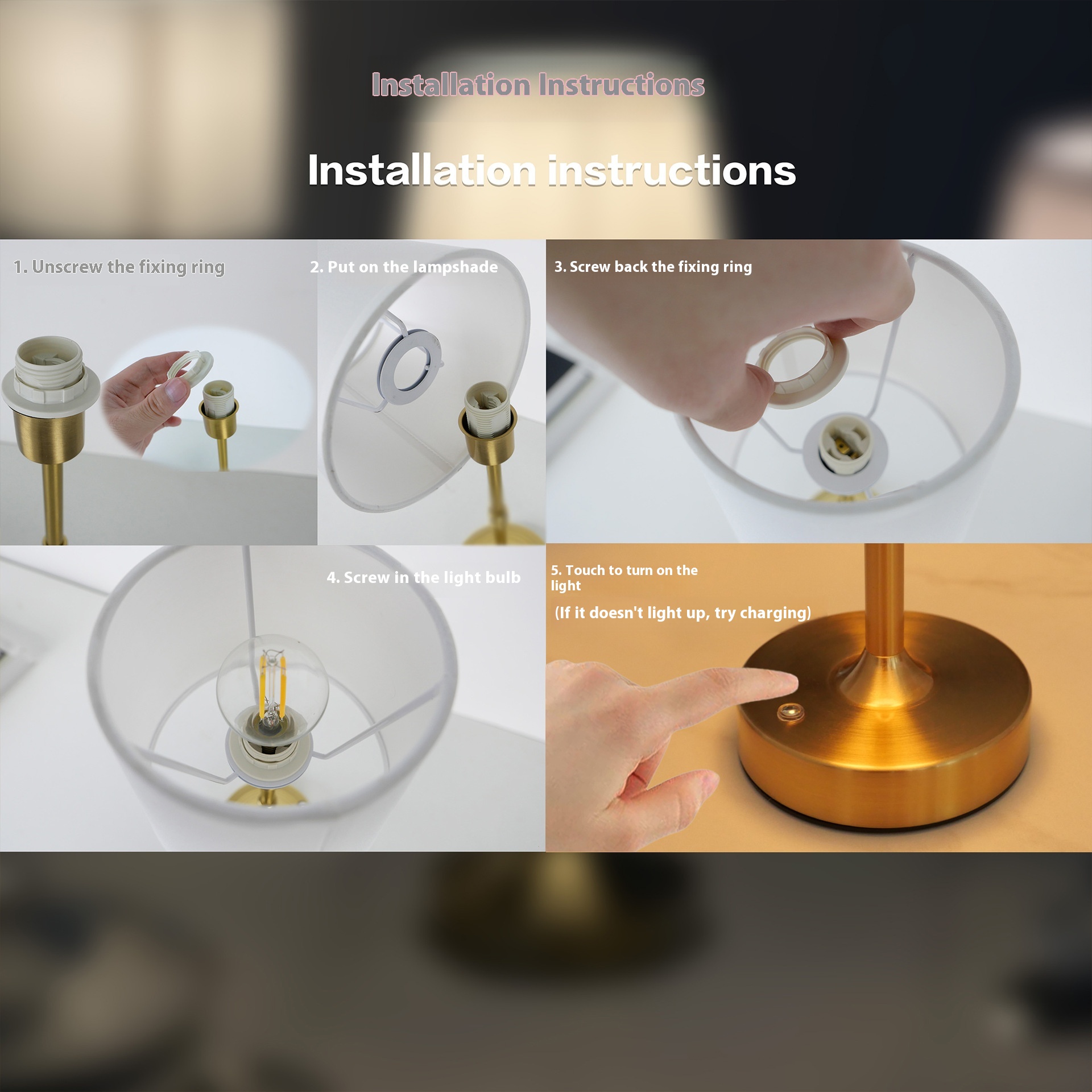 Installation Instructions

Installation instructions

1. Unscrew the fixing ring

2. Put on the lampshade

3. Screw back the fixing ring

4. Screw in the light bulb

5. Touch to turn on the light

(If it doesn't light up, try charging)